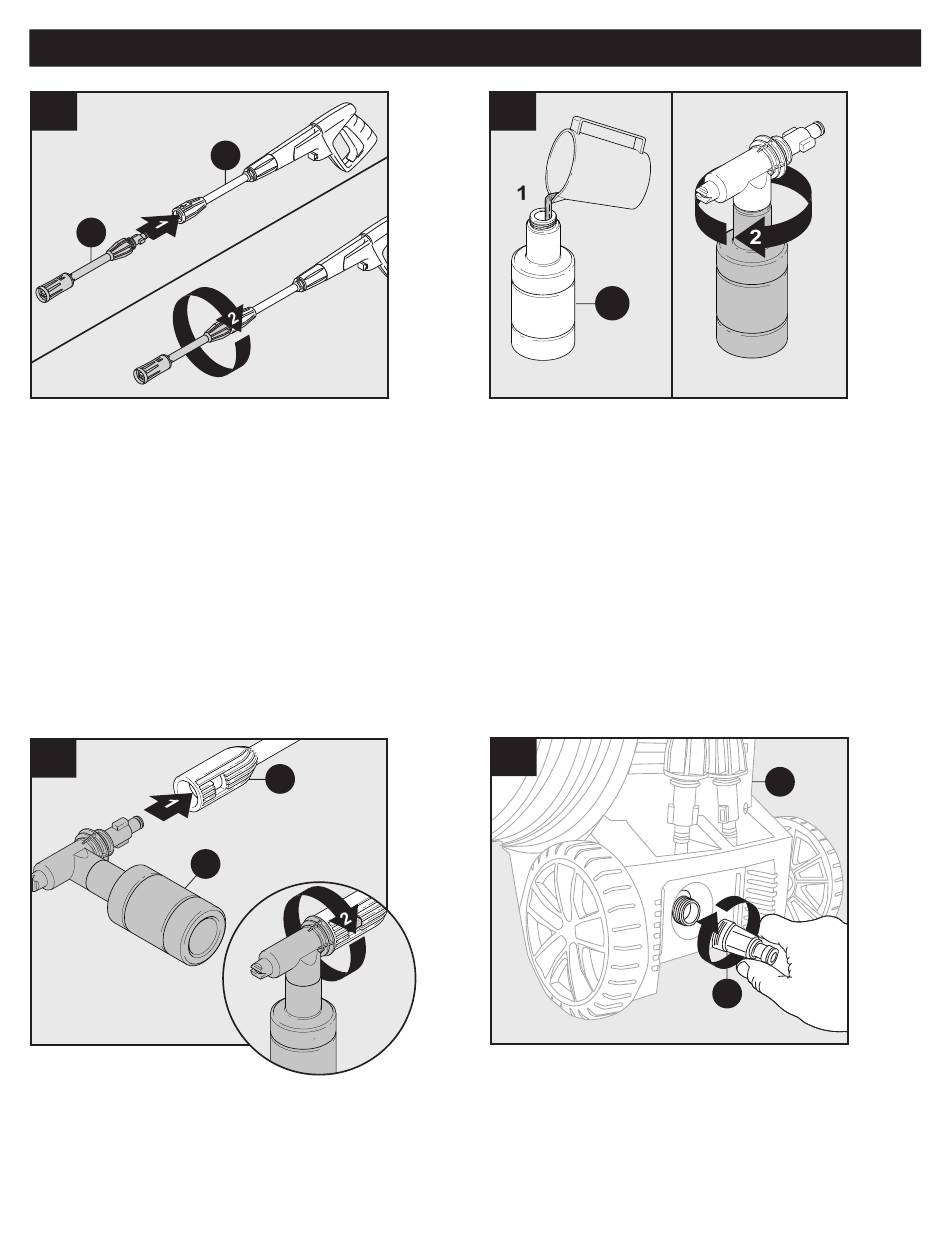 1
2
1
2
1
2