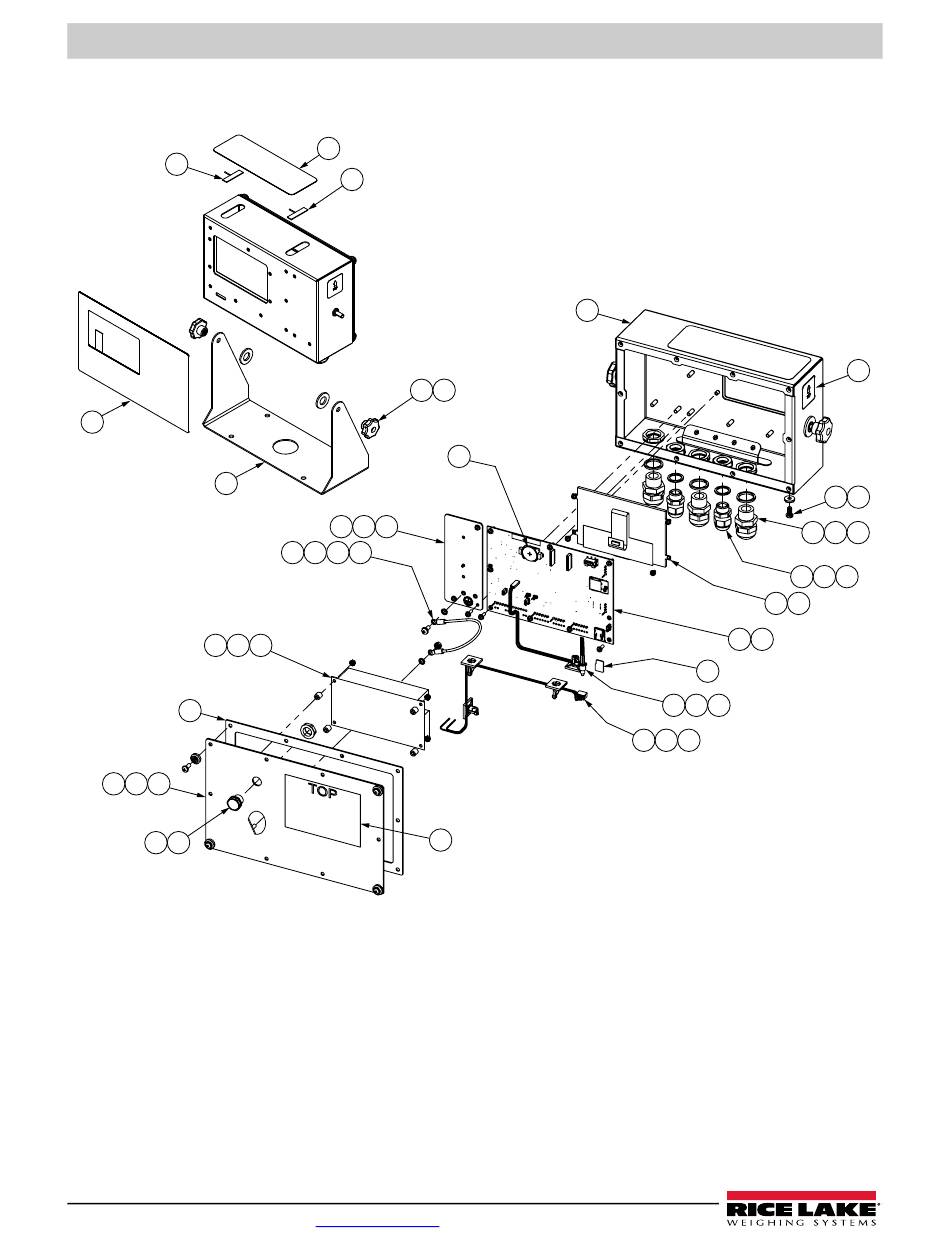 TOP

RICE LAKE
WEIGHING SYSTEMS