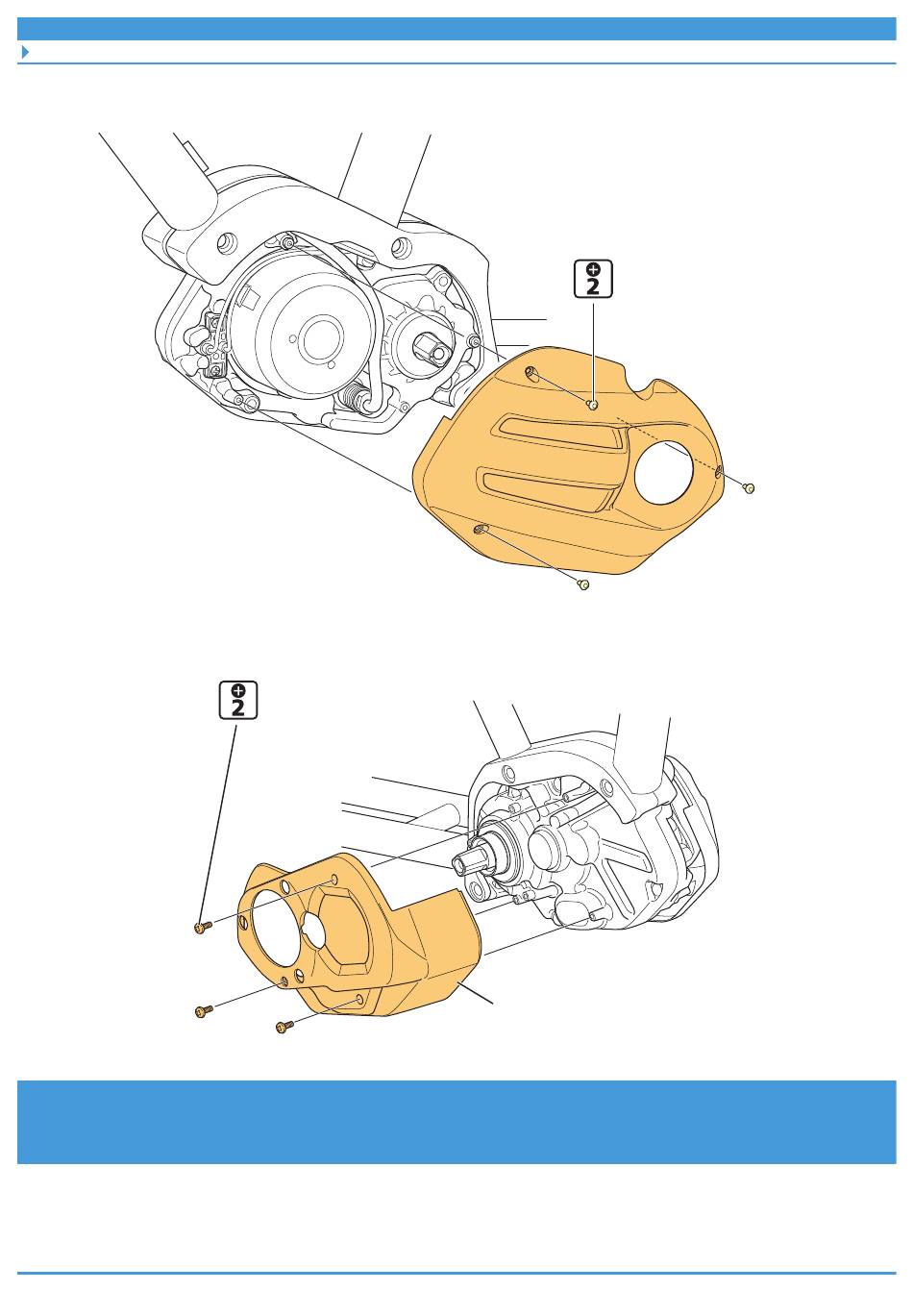 2

2