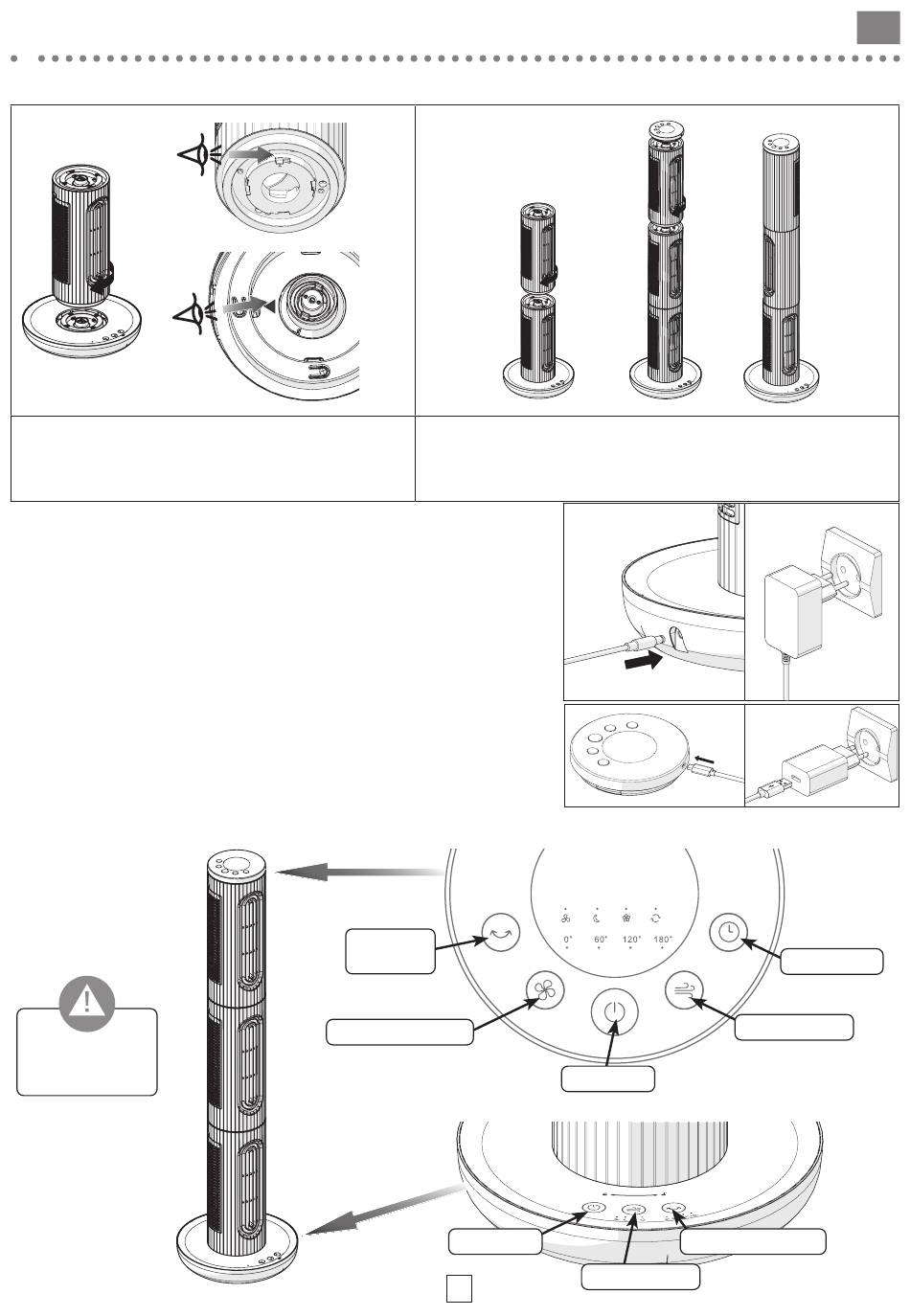 0° 60° 120° 180°