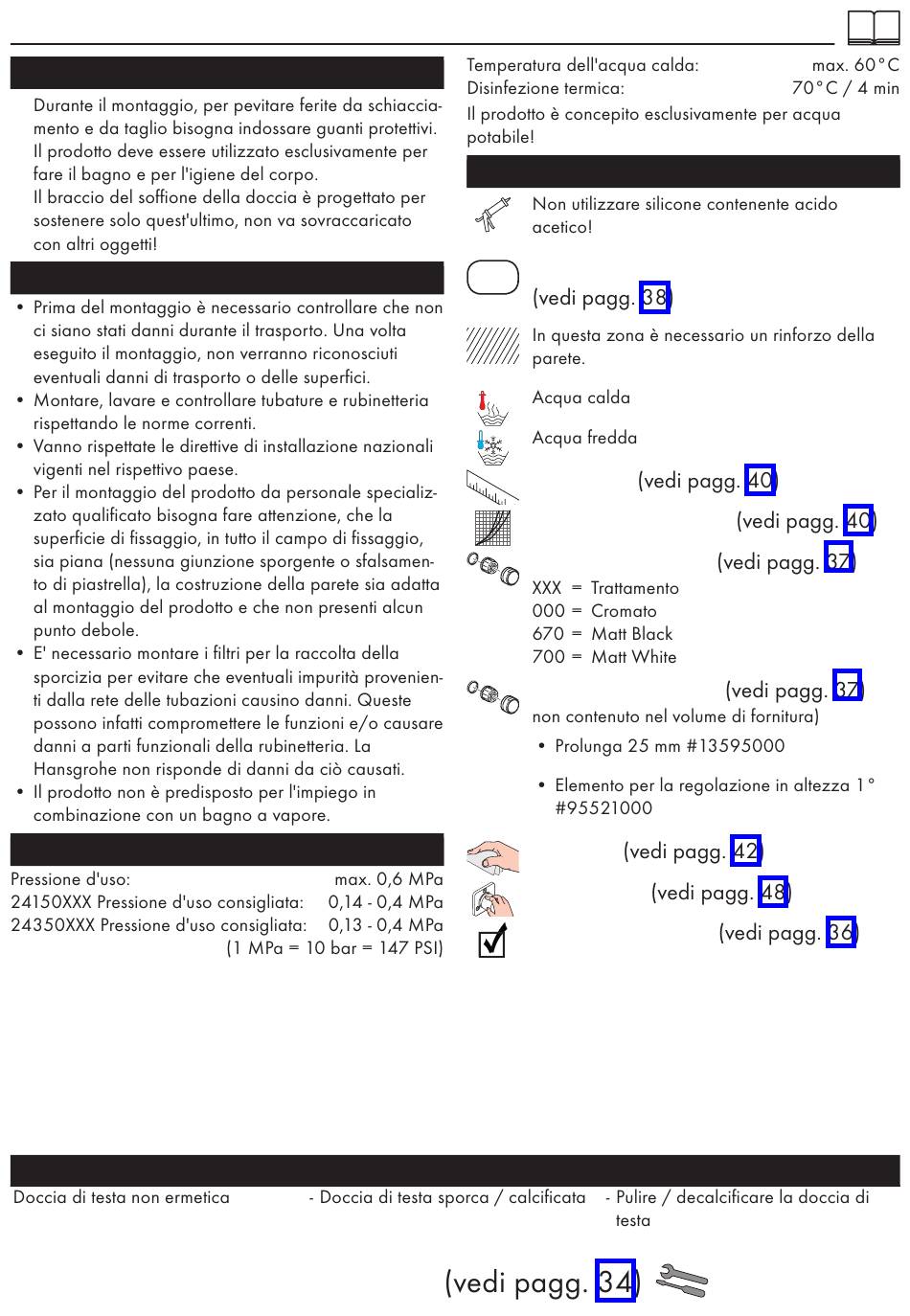 Durante il montaggio, per pevitare ferite da schiacciamento e da taglio bisogna indossare guanti protettivi.
Il prodotto deve essere utilizzato esclusivamente per fare il bagno e per l'igiene del corpo.
Il braccio del soffione della doccia è progettato per sostenere solo quest'ultimo, non va sovraccaricato con altri oggetti!

• Prima del montaggio è necessario controllare che non ci siano stati danni durante il trasporto. Una volta eseguito il montaggio, non verranno riconosciuti eventuali danni di trasporto o delle superfici.
• Montare, lavare e controllare tubature e rubinetteria rispettando le norme correnti.
• Vanno rispettate le direttive di installazione nazionali vigenti nel rispettivo paese.
• Per il montaggio del prodotto da personale specializzato qualificato bisogna fare attenzione, che la superficie di fissaggio, in tutto il campo di fissaggio, sia piana (nessuna giunzione sporgente o sfalsamento di piastrella), la costruzione della parete sia adatta al montaggio del prodotto e che non presenti alcun punto debole.
• E' necessario montare i filtri per la raccolta della sporcizia per evitare che eventuali impurità provenienti dalla rete delle tubazioni causino danni. Queste possono infatti compromettere le funzioni e/o causare danni a parti funzionali della rubinetteria. La Hansgrohe non risponde di danni da ciò causati.
• Il prodotto non è predisposto per l'impiego in combinazione con un bagno a vapore.

Pressione d'uso: max. 0,6 MPa
24150XXX Pressione d'uso consigliata: 0,14 - 0,4 MPa
24350XXX Pressione d'uso consigliata: 0,13 - 0,4 MPa
(1 MPa = 10 bar = 147 PSI)

Temperatura dell'acqua calda: max. 60°C
Disinfezione termica: 70°C / 4 min
Il prodotto è concepito esclusivamente per acqua potabile!

Non utilizzare silicone contenente acido acetico!

(vedi pagg. 38)

In questa zona è necessario un rinforzo della parete.

Acqua calda

Acqua fredda

(vedi pagg. 40)

(vedi pagg. 40)

(vedi pagg. 37)
XXX = Trattamento
000 = Cromato
670 = Matt Black
700 = Matt White

(vedi pagg. 37)
non contenuto nel volume di fornitura)
• Prolunga 25 mm #13595000
• Elemento per la regolazione in altezza 1° #95521000

(vedi pagg. 42)

(vedi pagg. 48)

(vedi pagg. 36)

Doccia di testa non ermetica
- Doccia di testa sporca / calcificata
- Pulire / decalcificare la doccia di testa

(vedi pagg. 34)