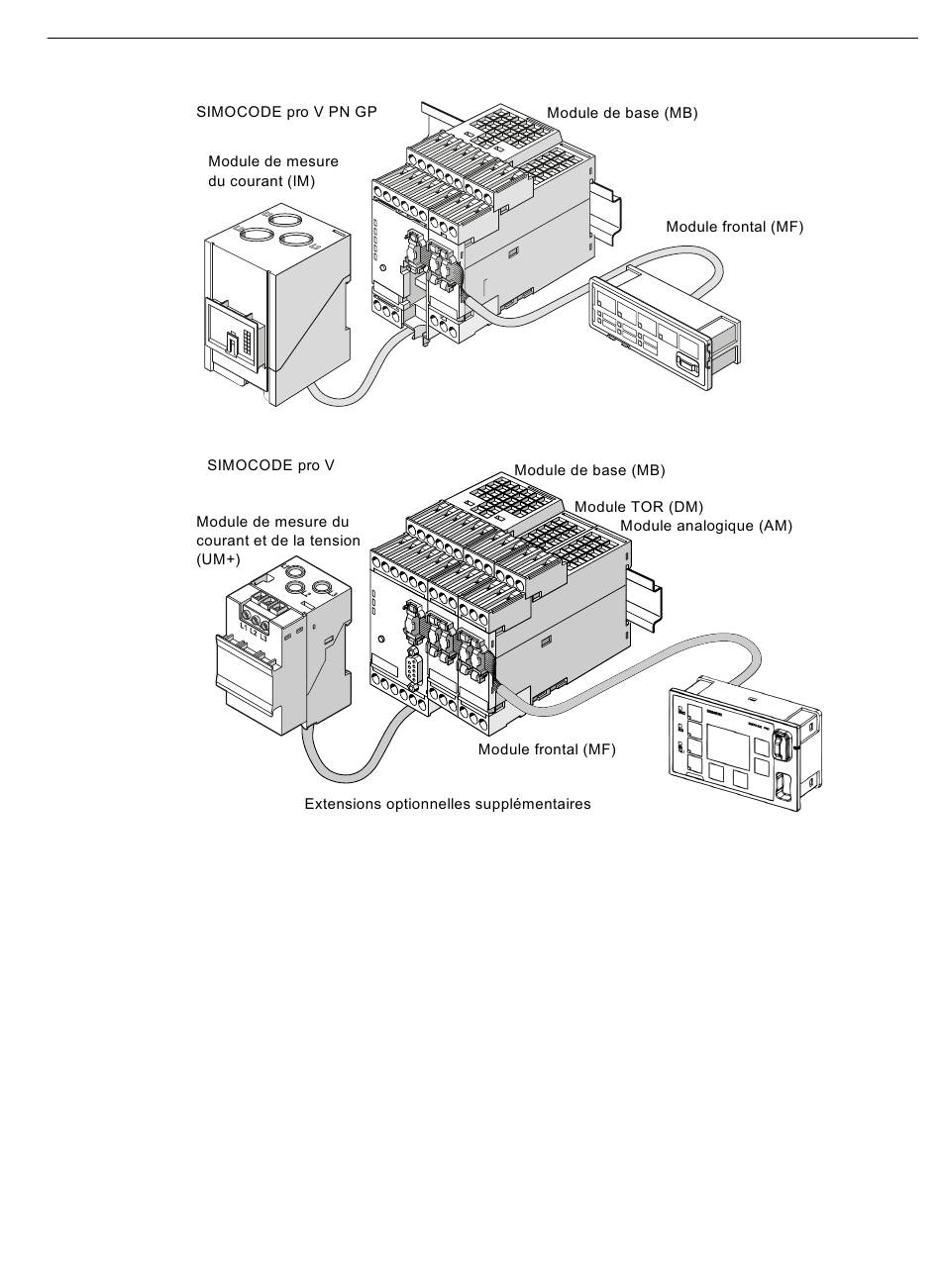 SIMOCODE pro V PN GP

Module de base (MB)

Module de mesure du courant (IM)

Module frontal (MF)

SIMOCODE pro V

Module de base (MB)

Module TOR (DM)

Module analogique (AM)

Module de mesure du courant et de la tension (UM+)

Module frontal (MF)

Extensions optionnelles supplémentaires