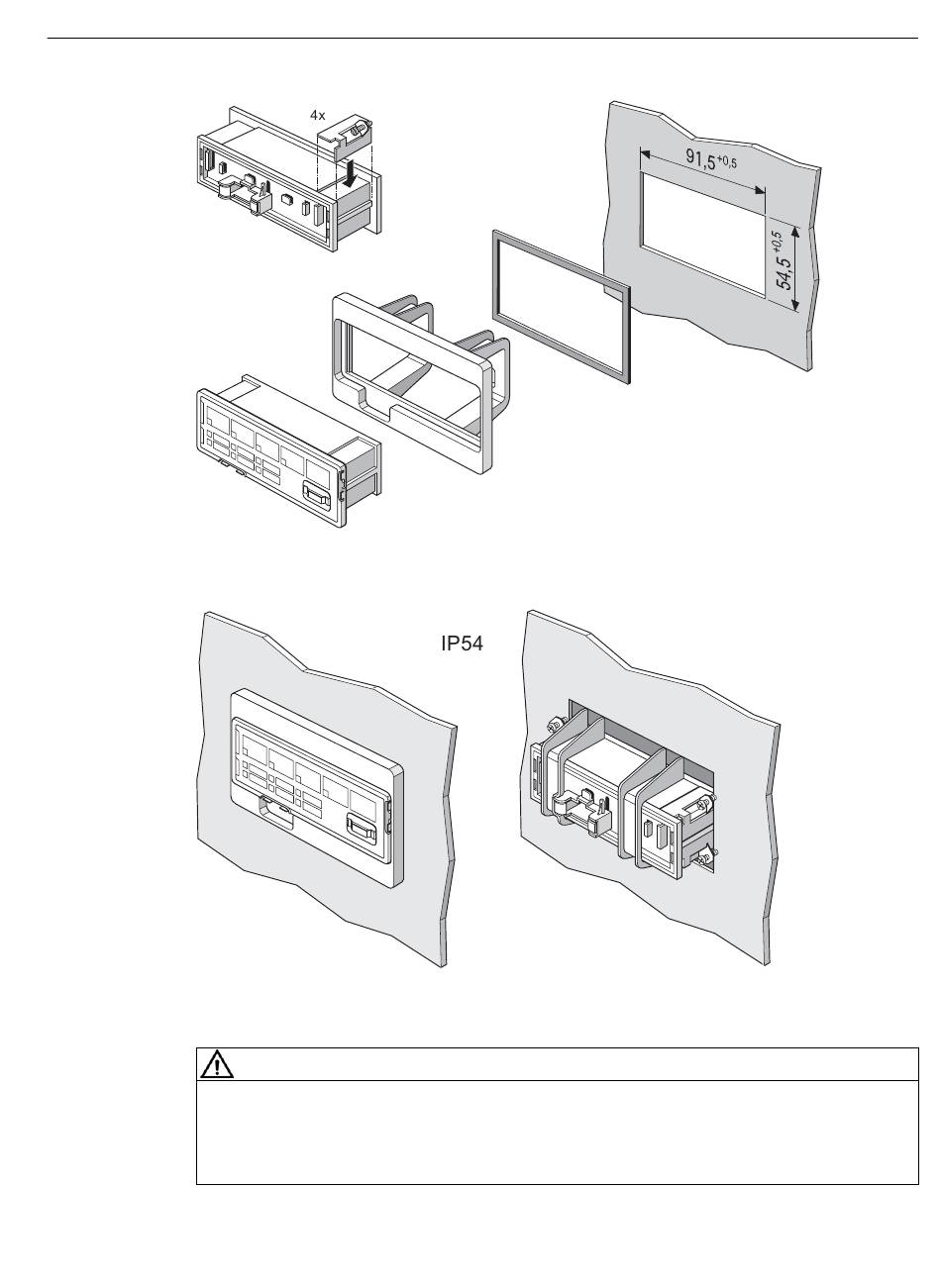 4x

$91,5^{+0,5}$

$54,5^{+0,5}$

IP54