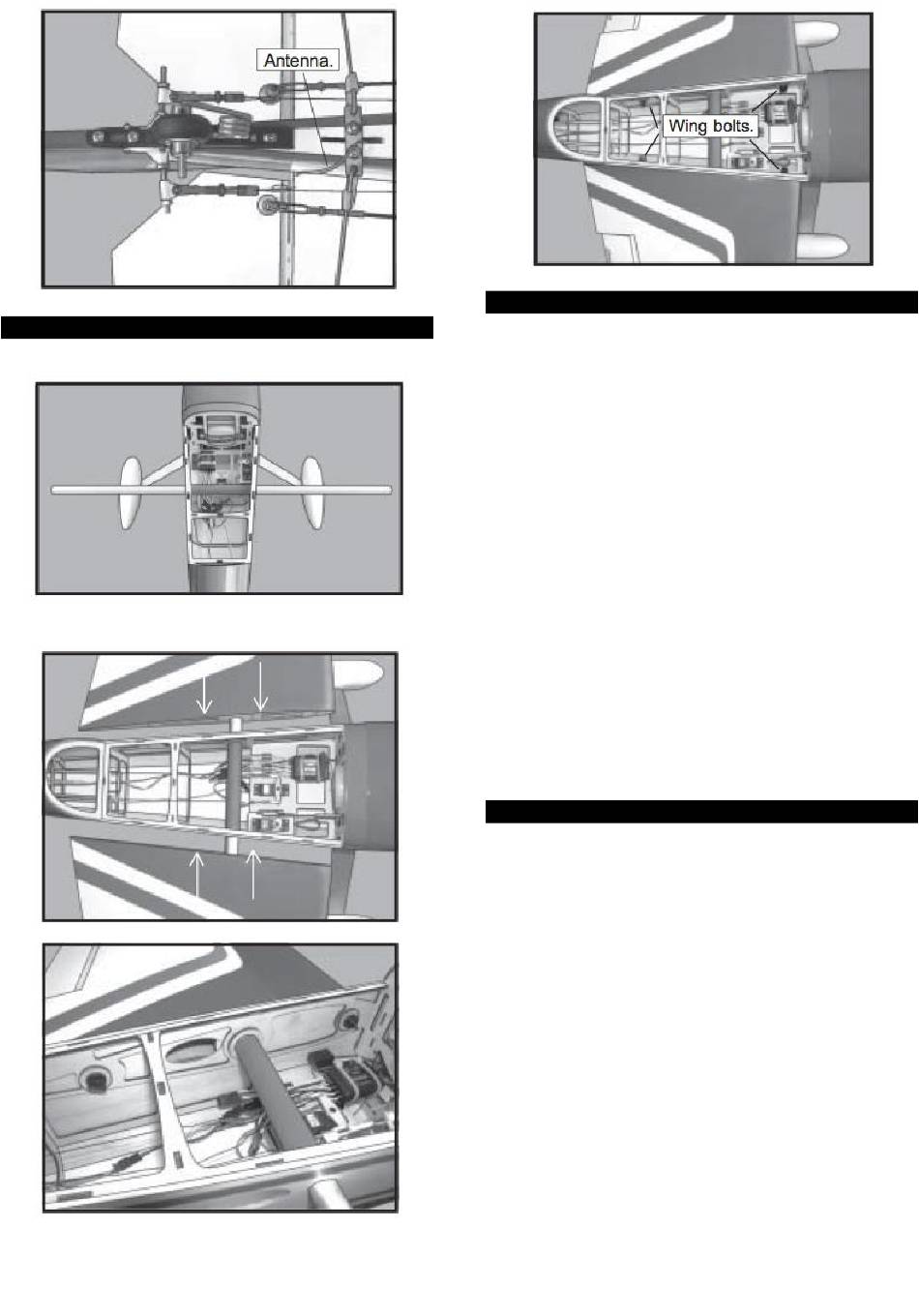 Antenna.

Wing bolts.