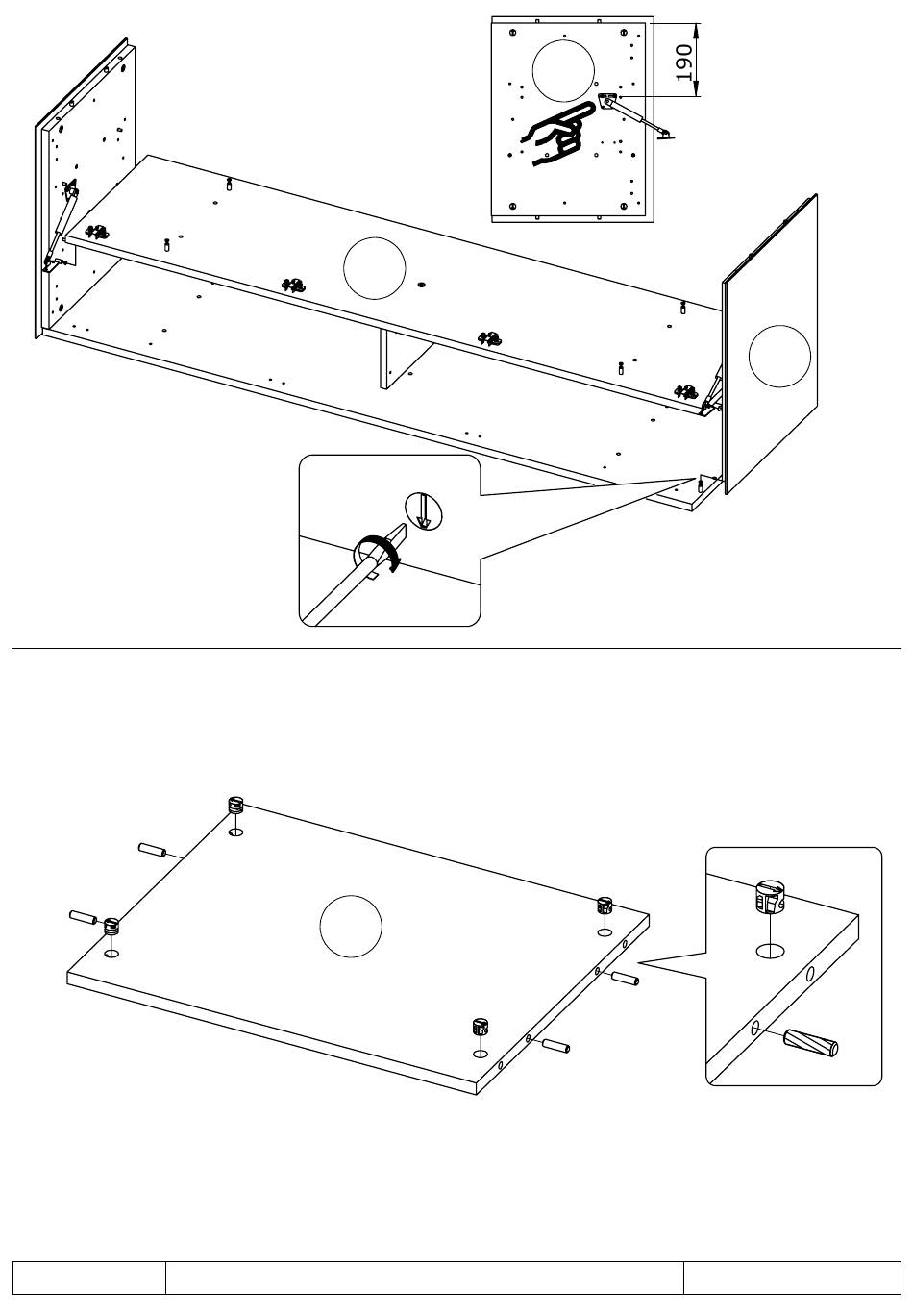 190