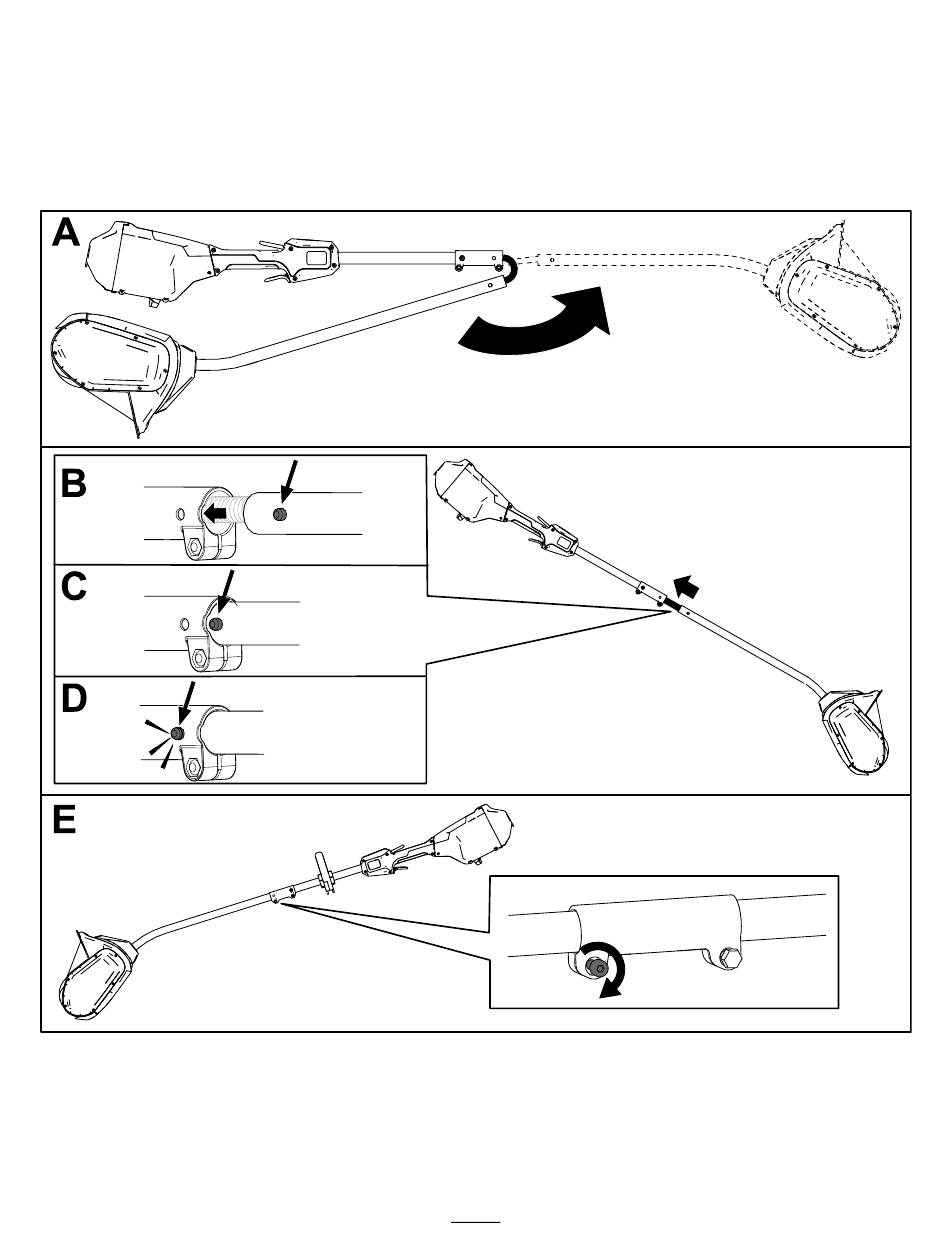 A

B

C

D

E