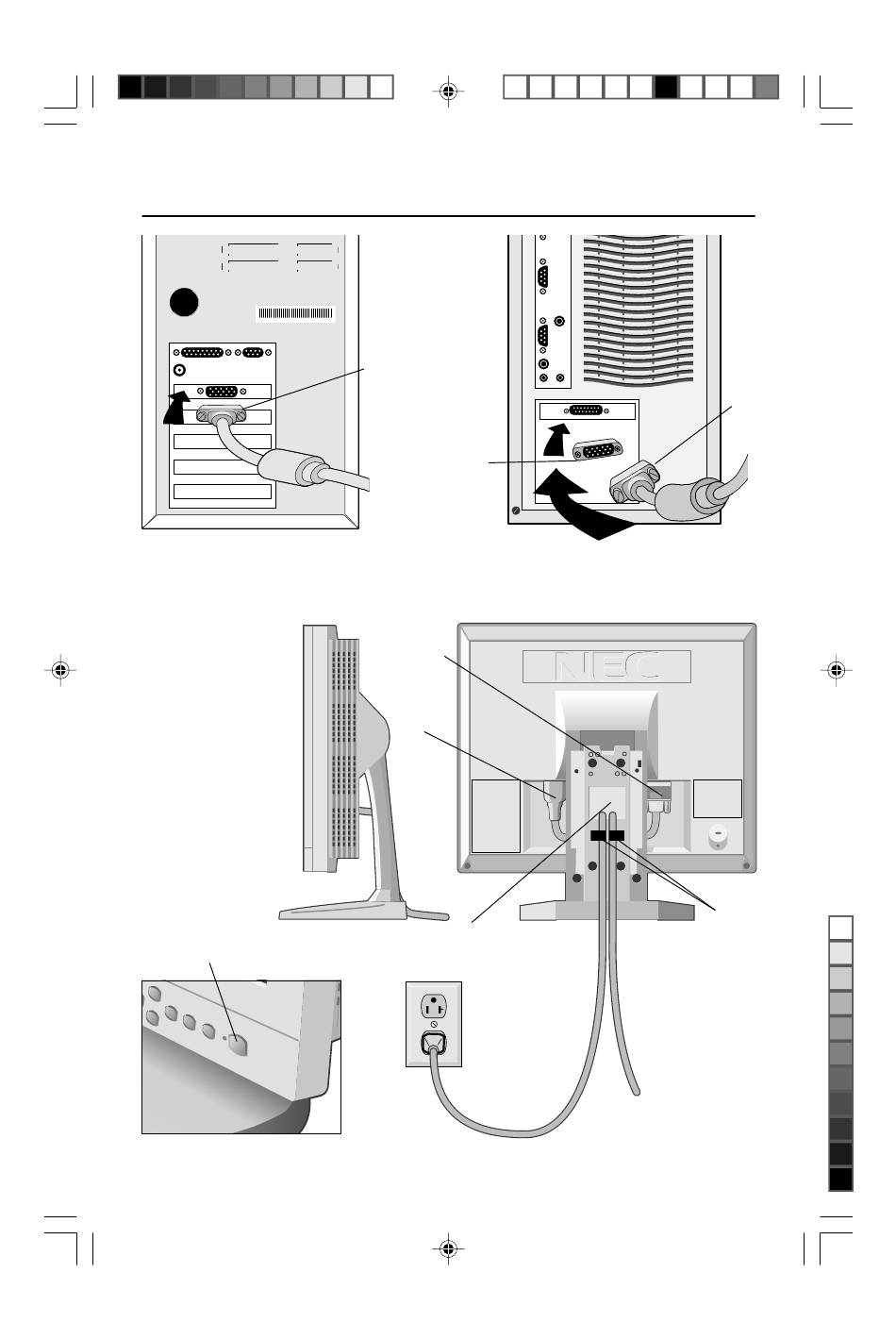 NEC