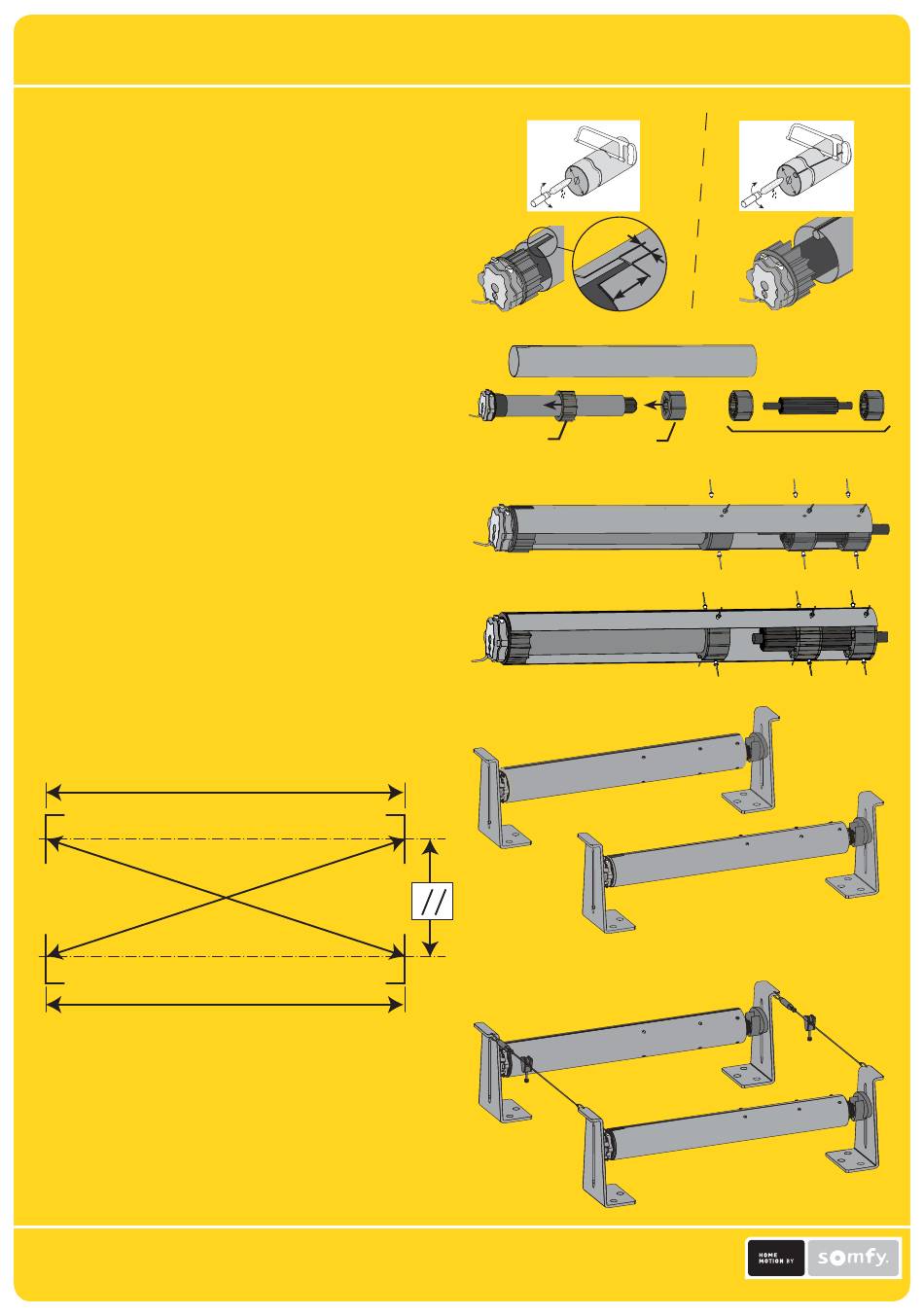 //

HOME MOTION BY somfy.