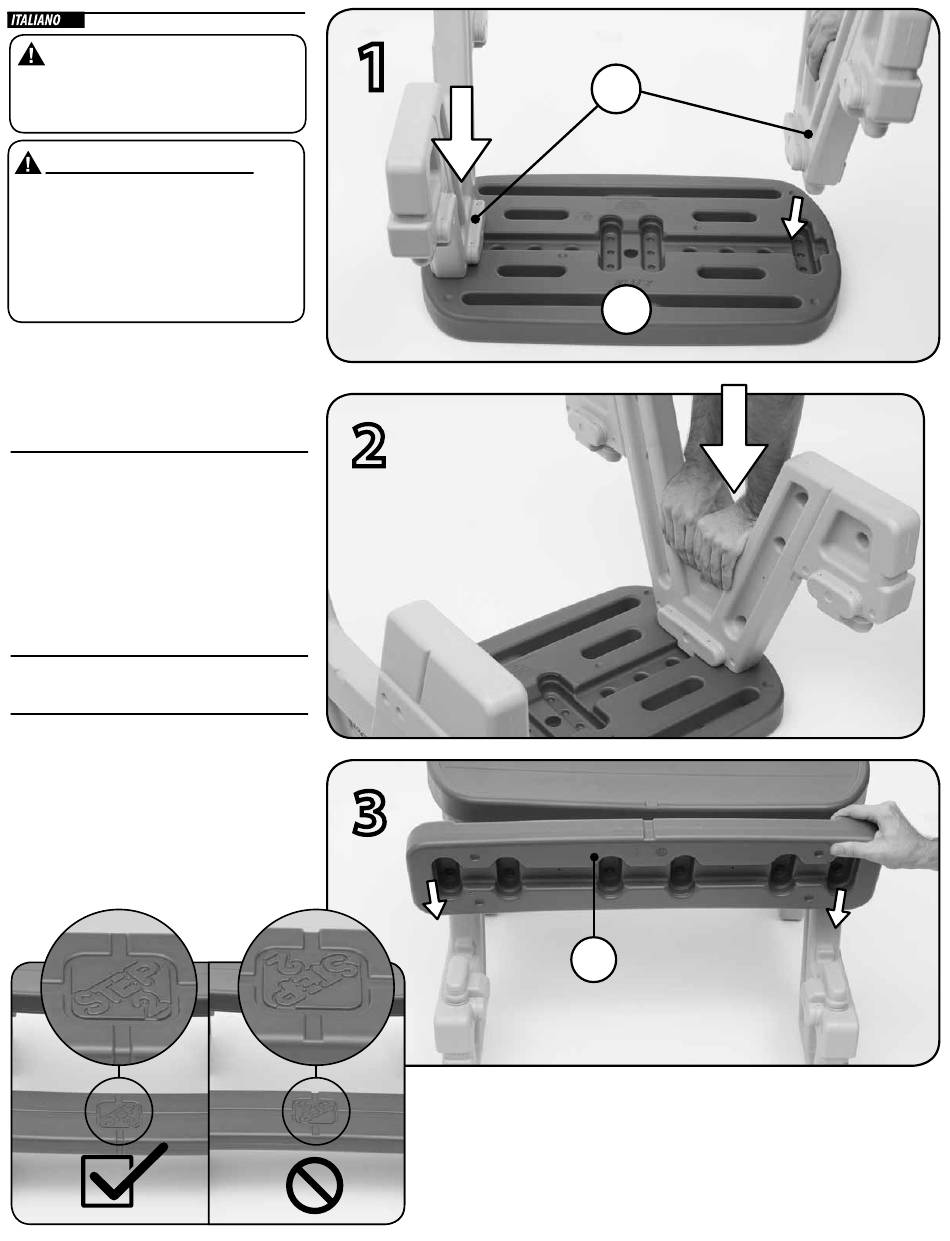 ITALIANO

1

2

3

STEP 2

STEP 2