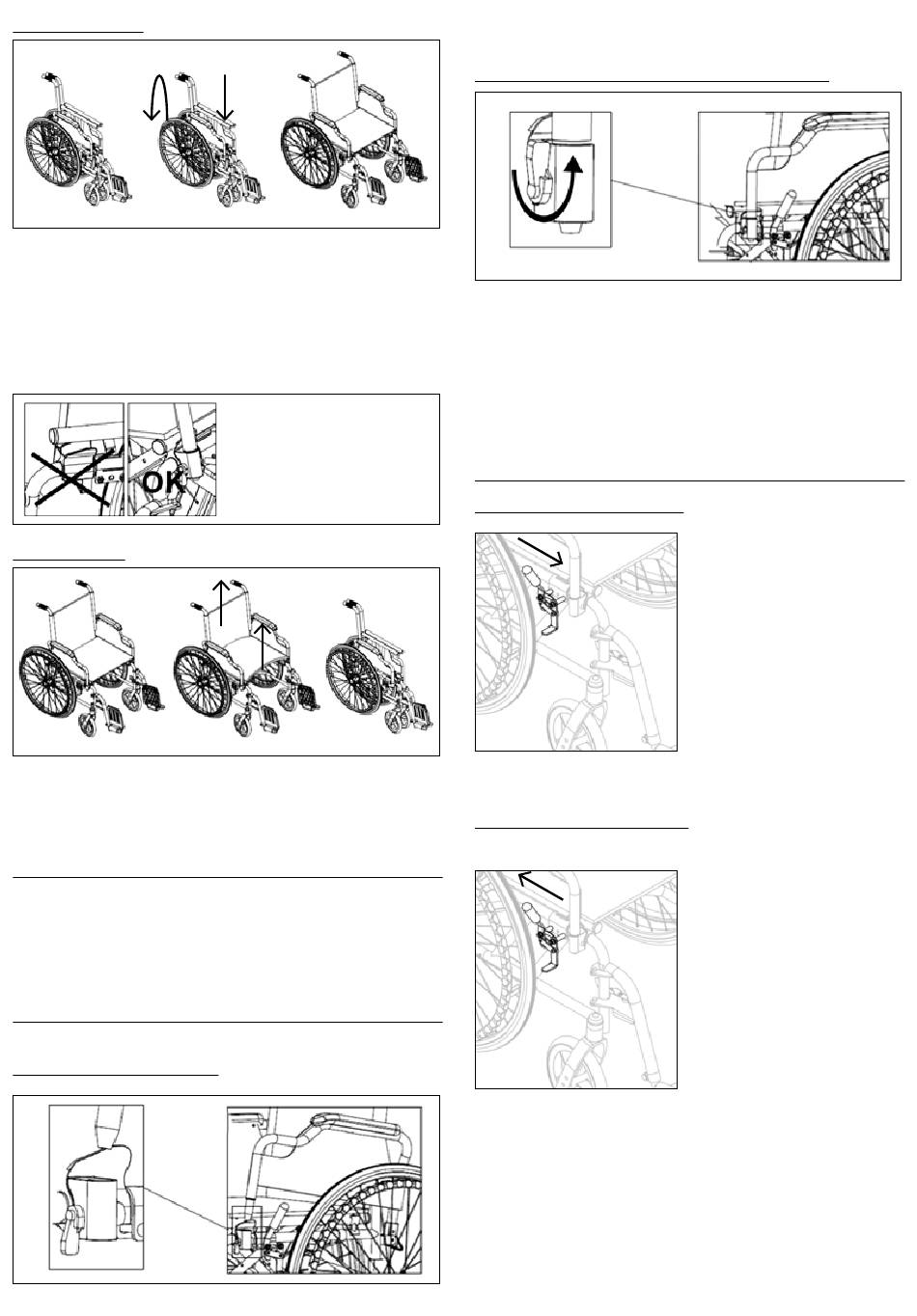 OK