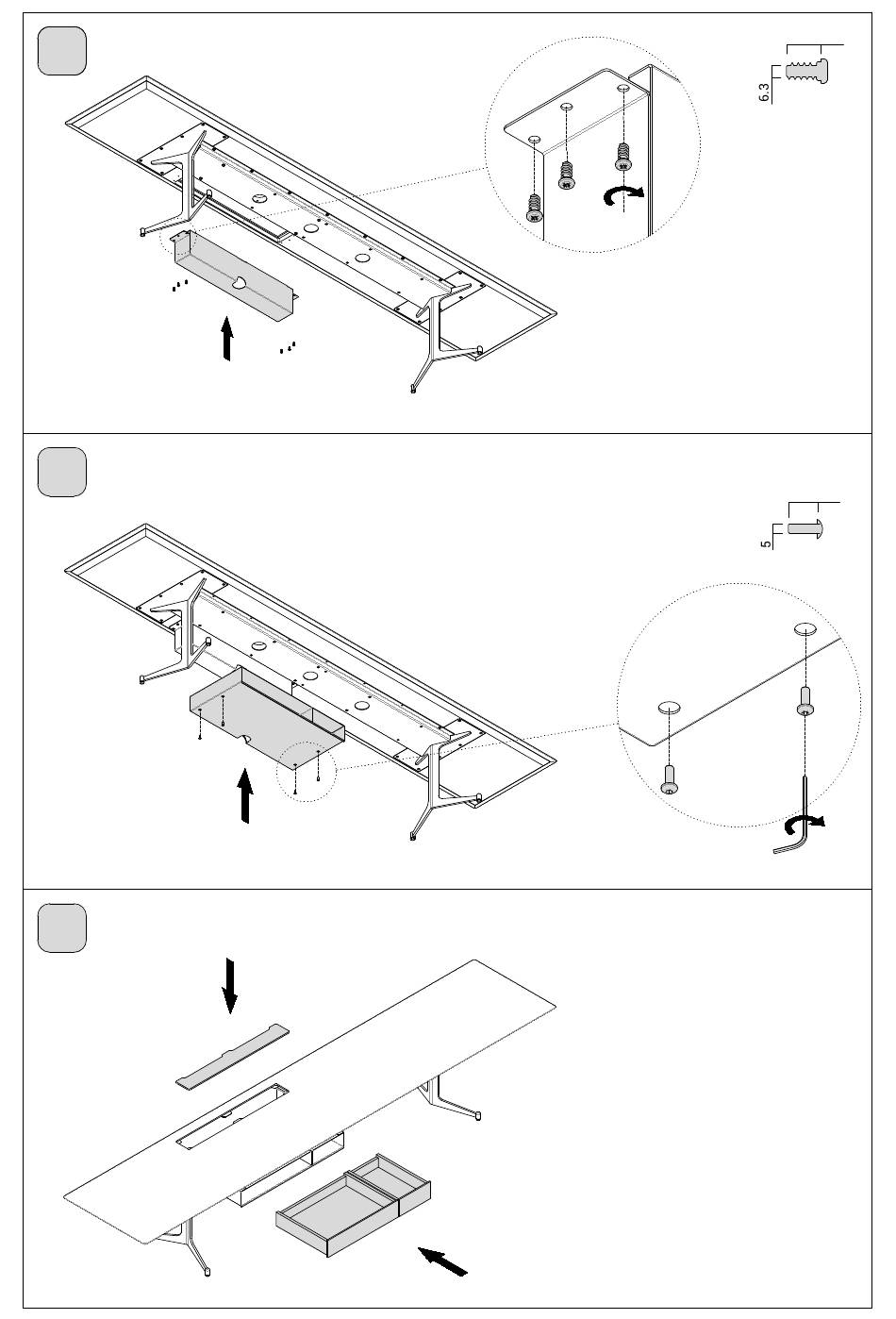 6.3

5