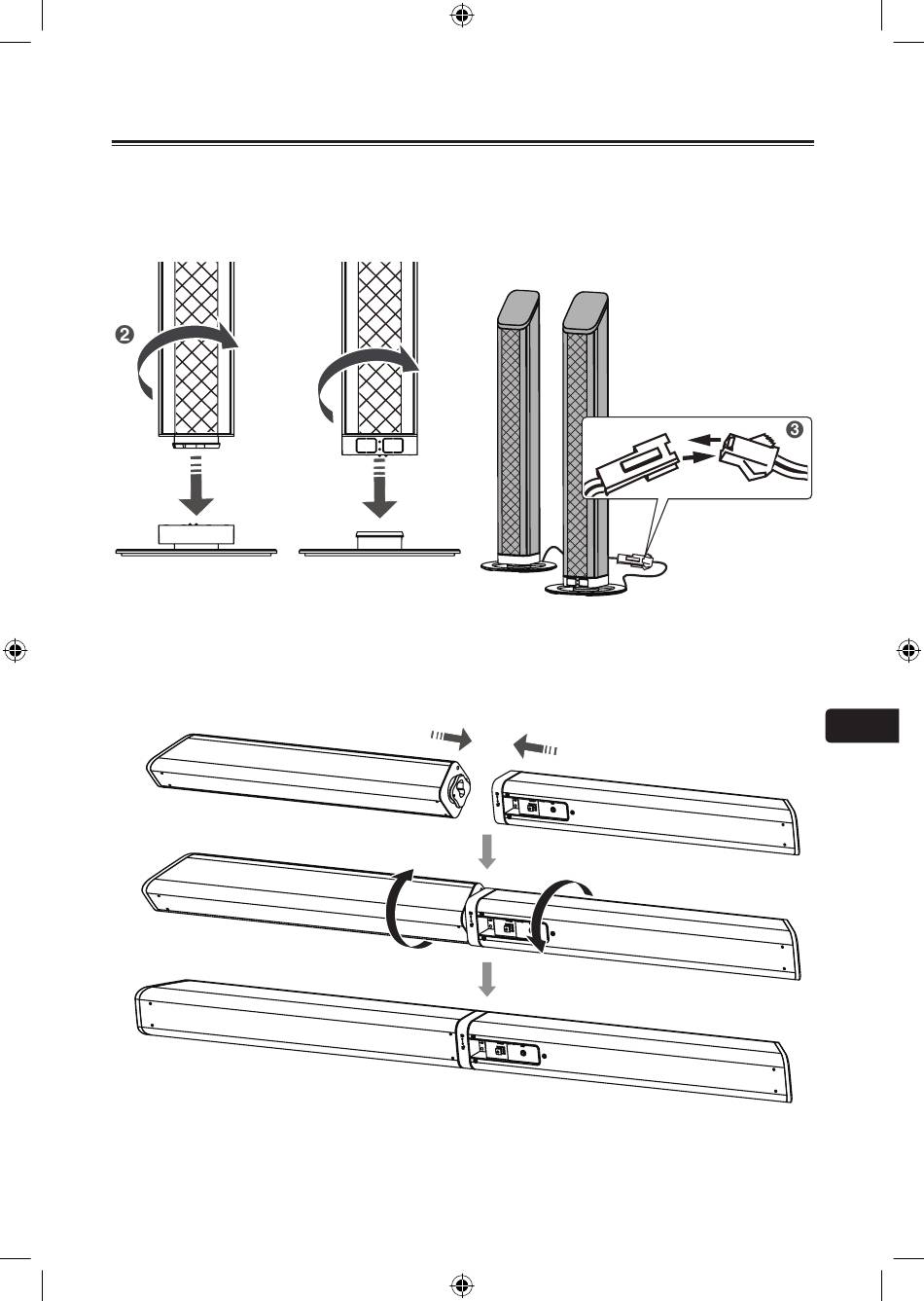 ❷

❸