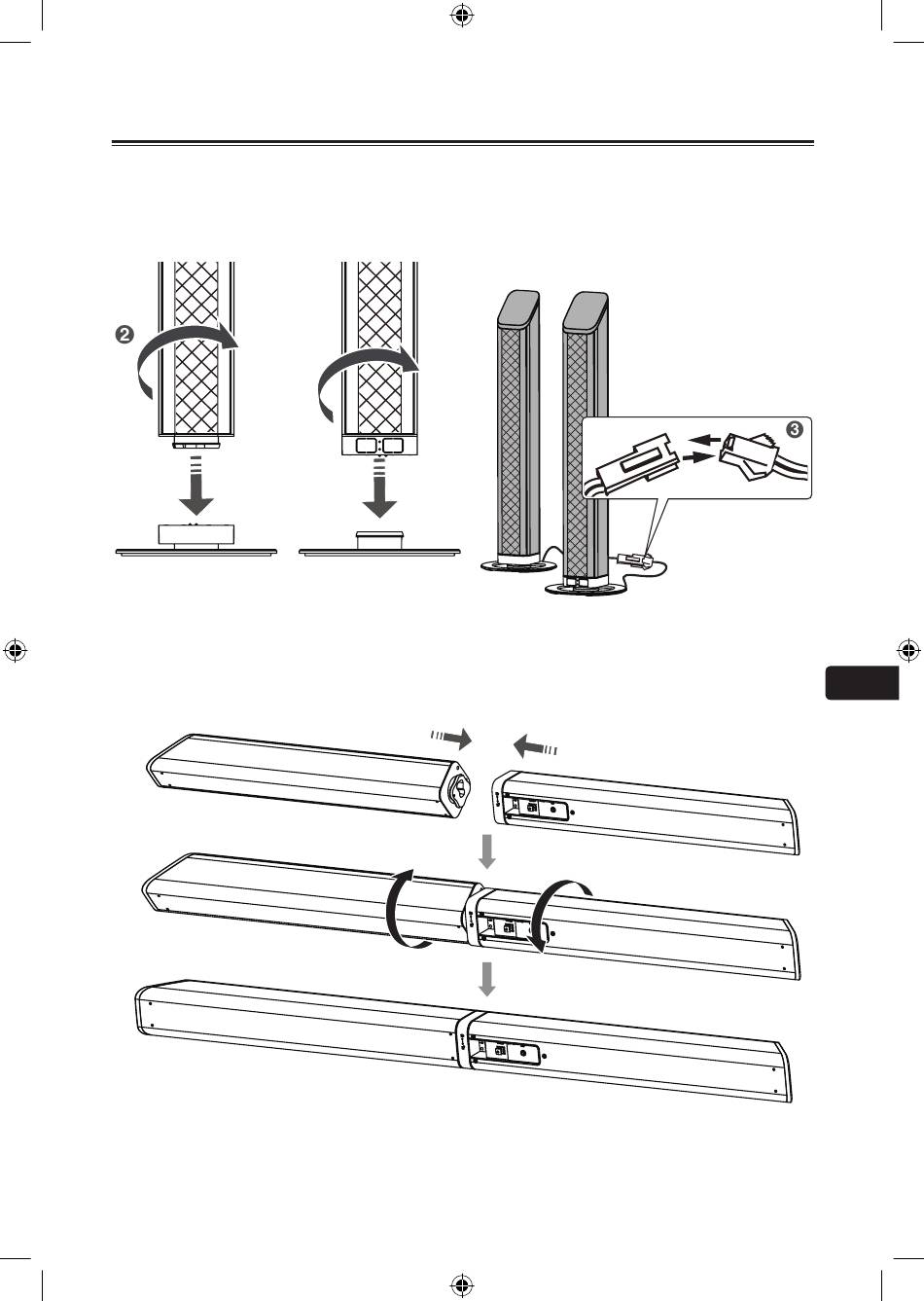 ❷

❸