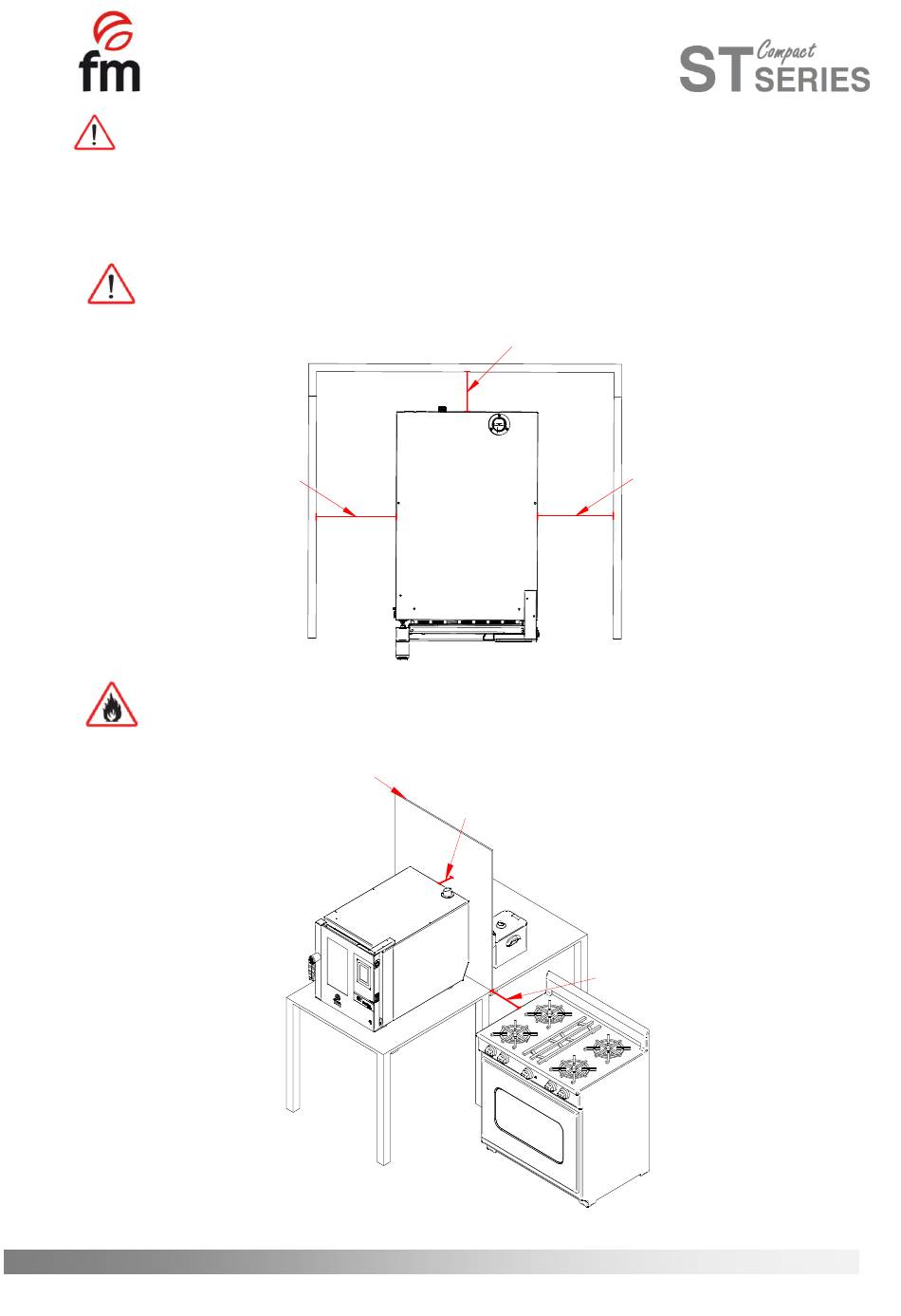 fm

ST Compact SERIES