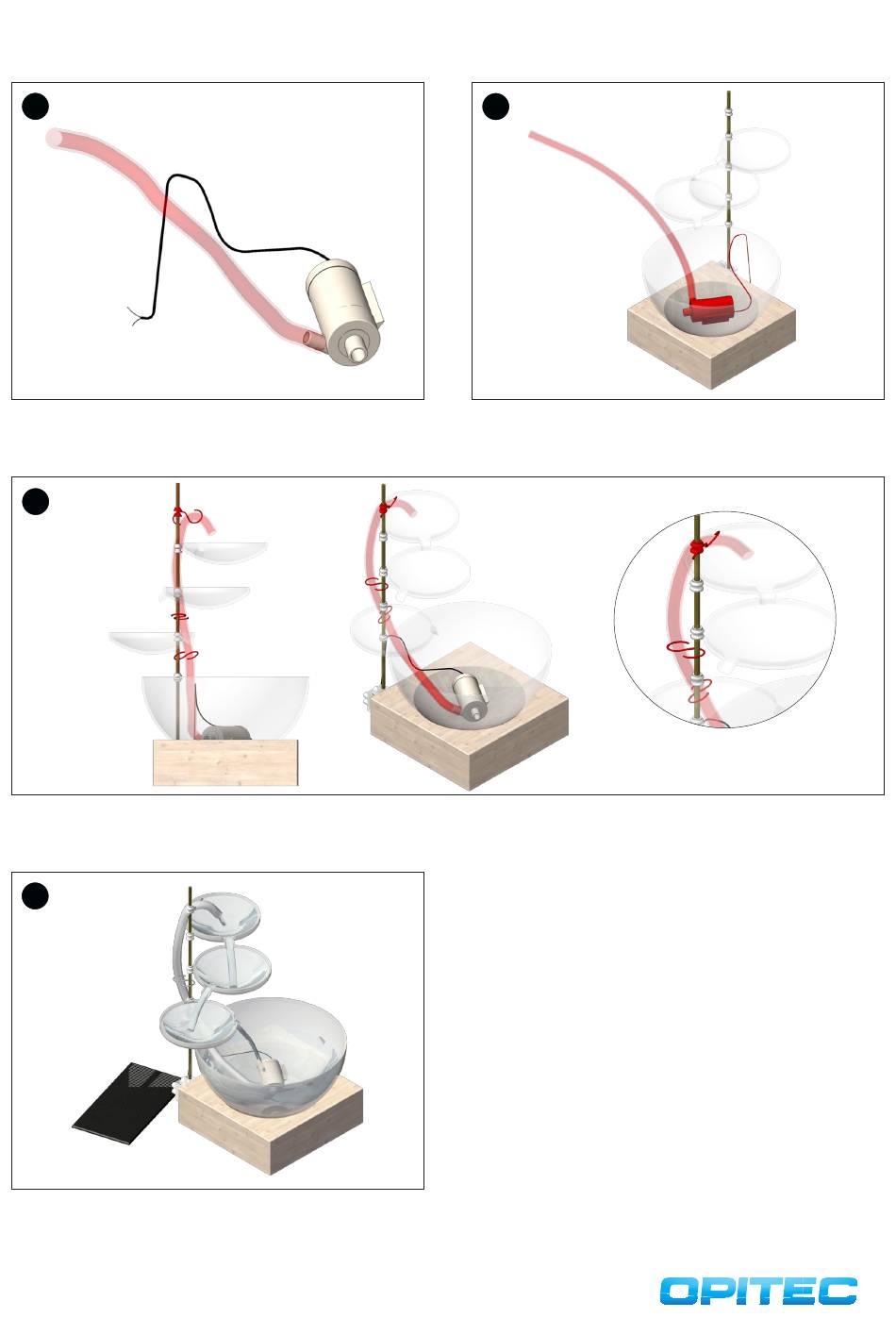 OPITEC