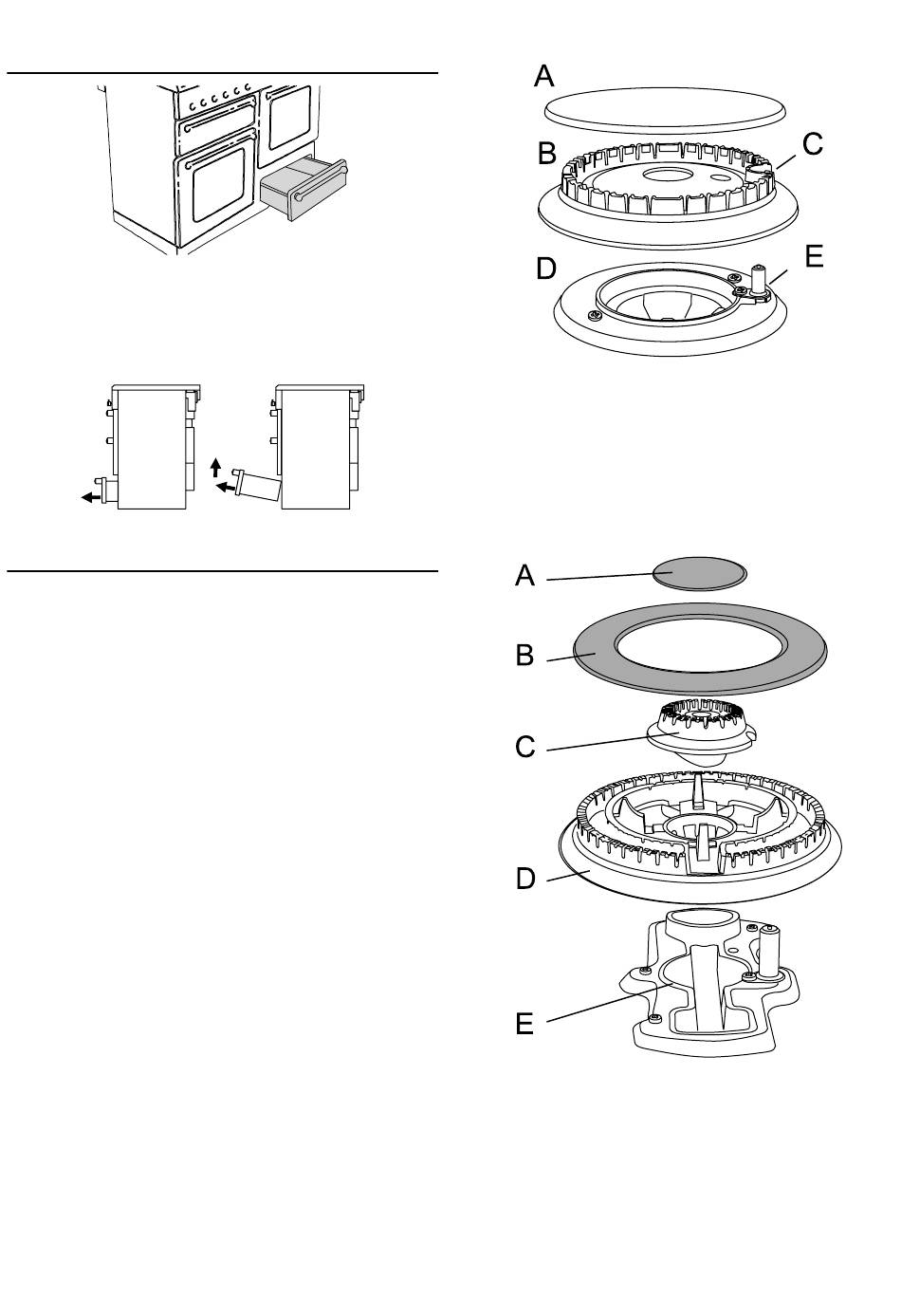 A
B
C
D
E

A
B
C
D
E