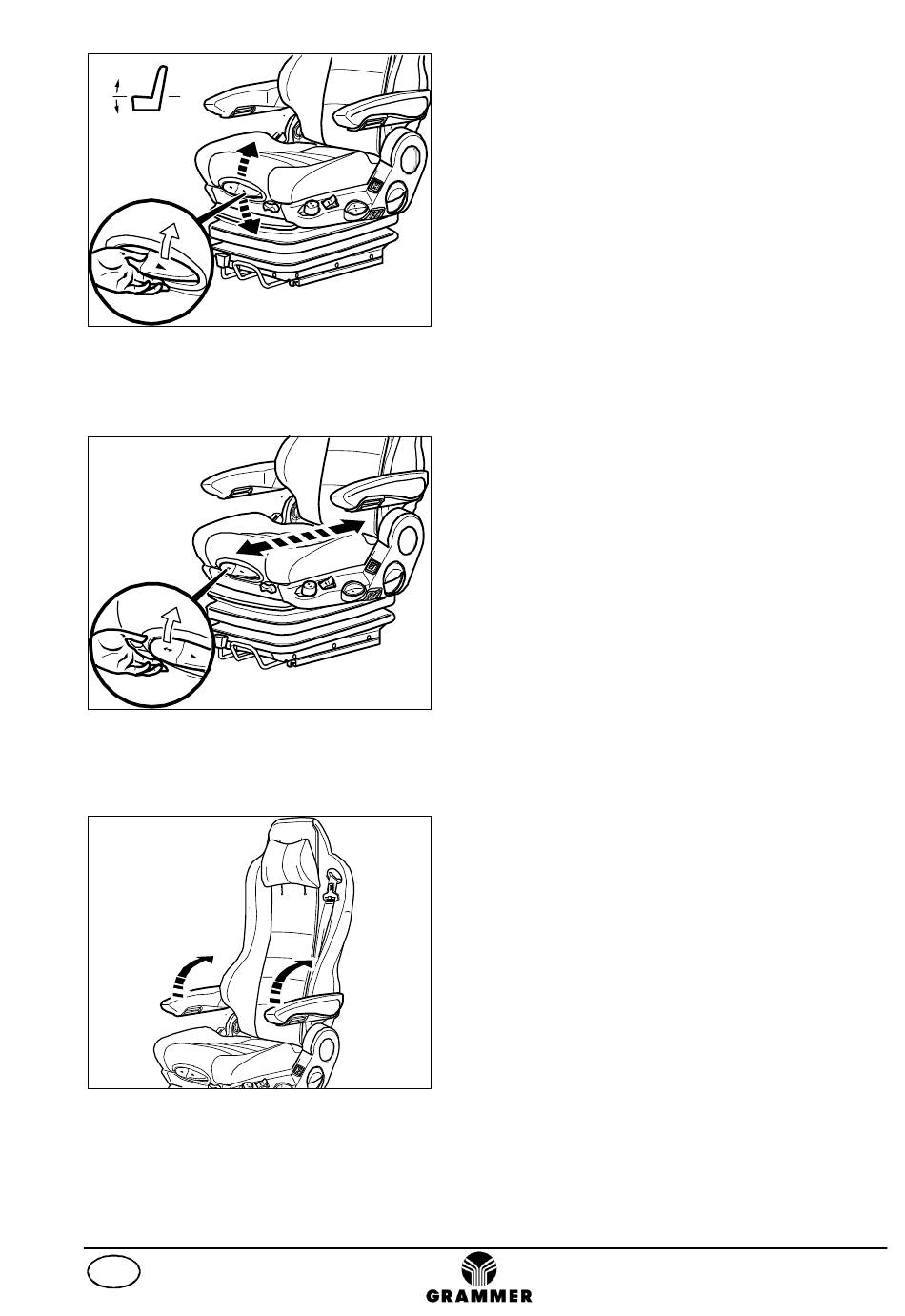 GRAMMER