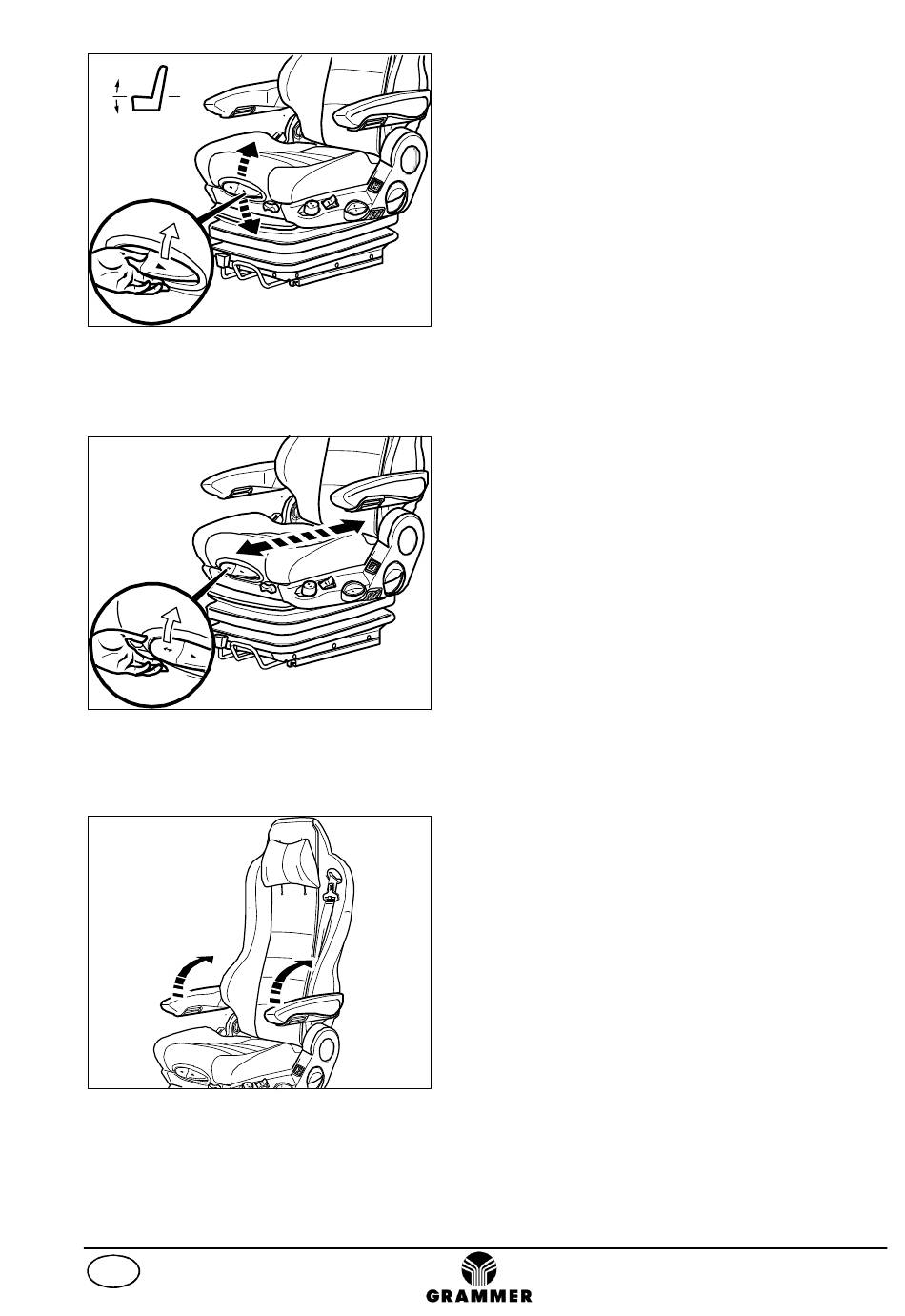 GRAMMER