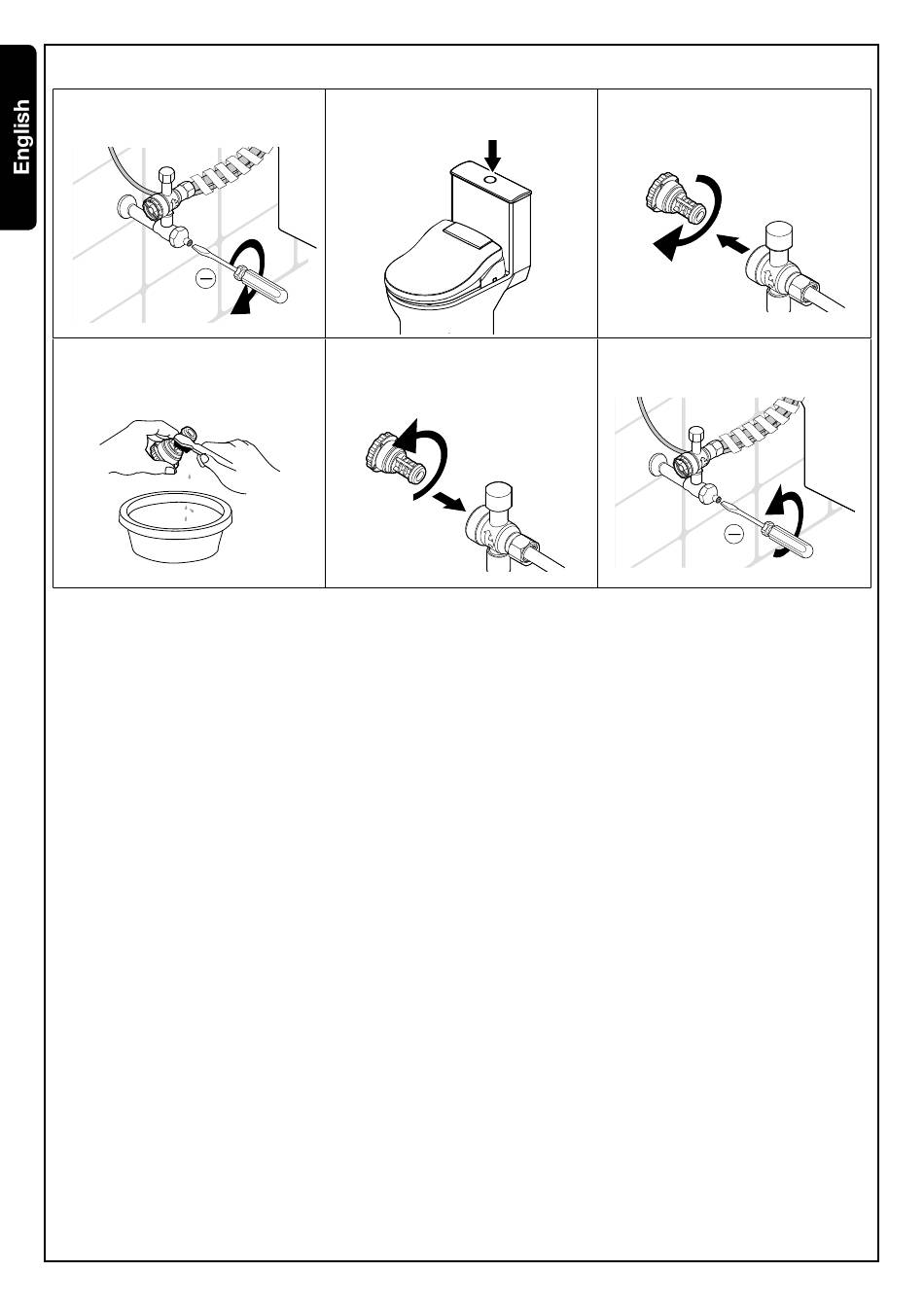 English