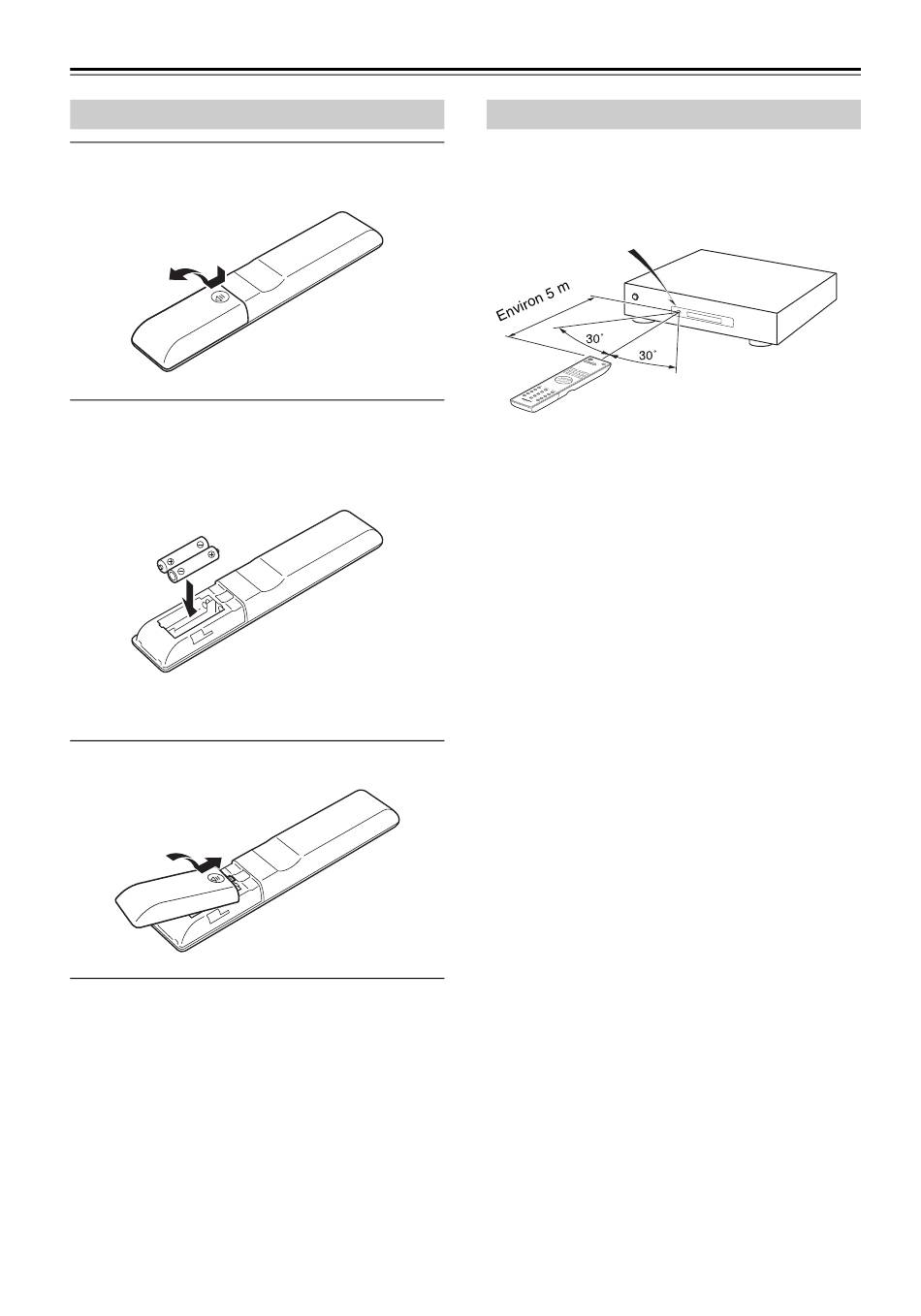 Environ 5 m

30˚

30˚