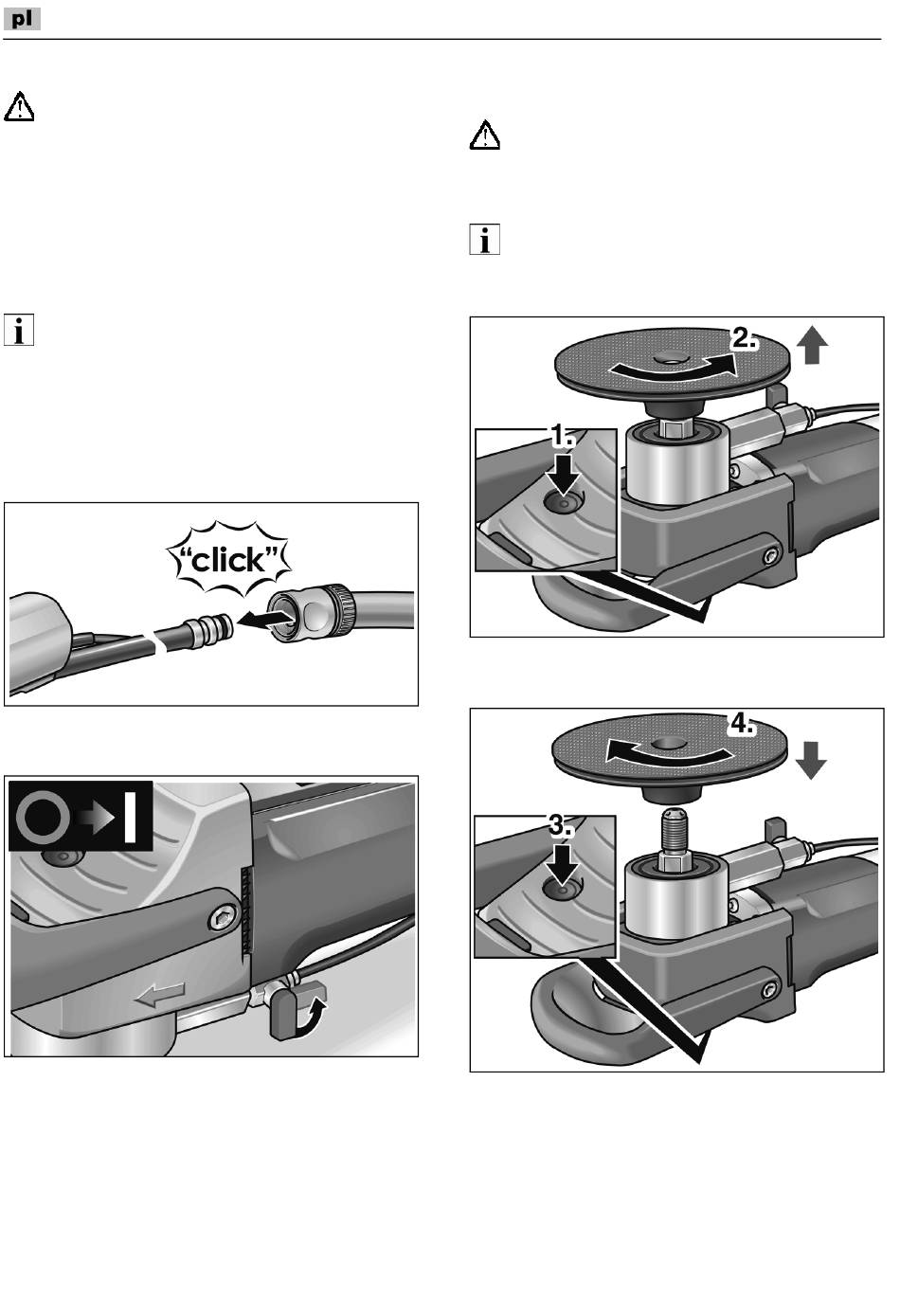 pl

"click"

2.

1.

4.

3.