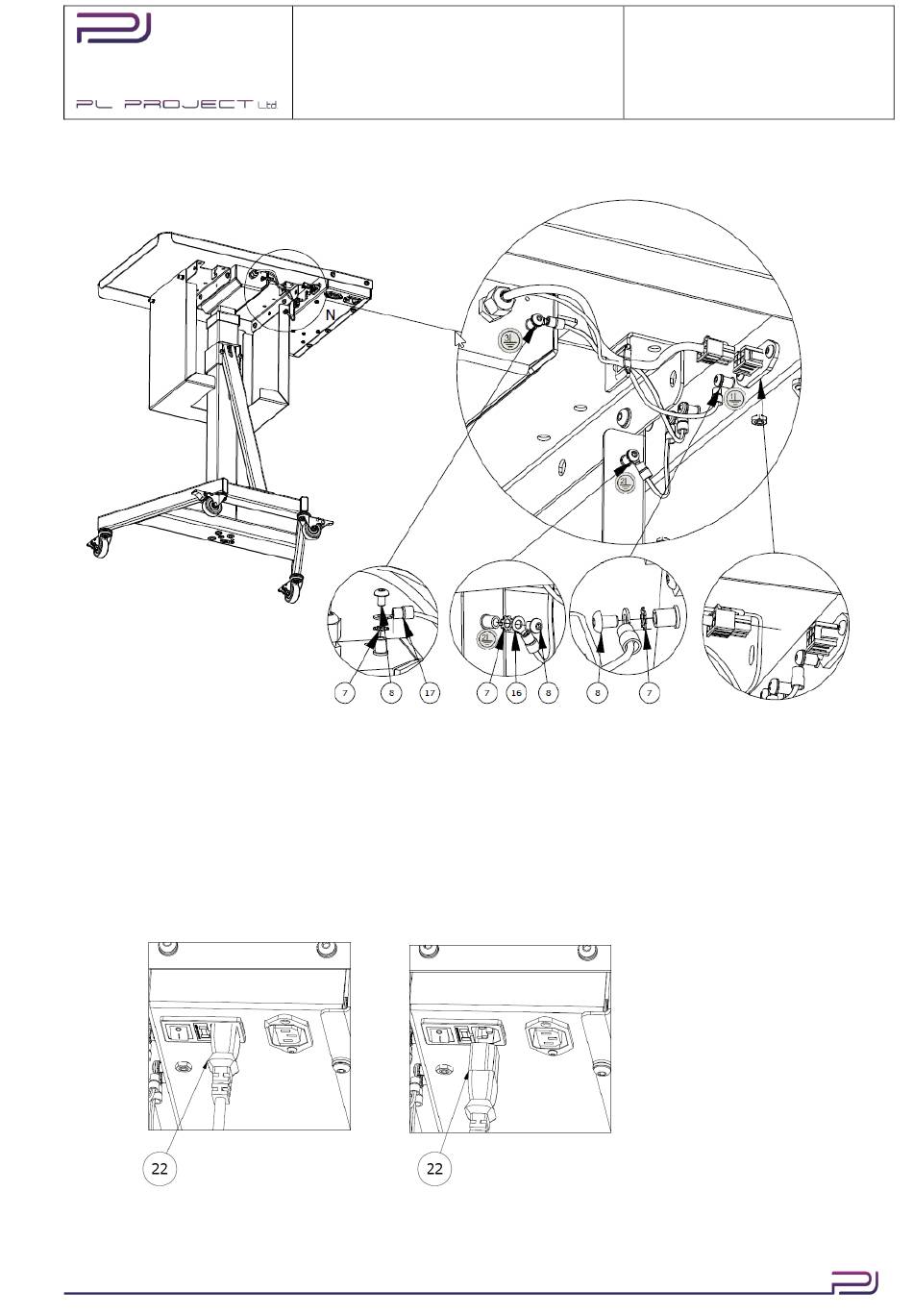 PL PROJECT Ltd

N

7
8
17
7
16
8
8
7

22
22