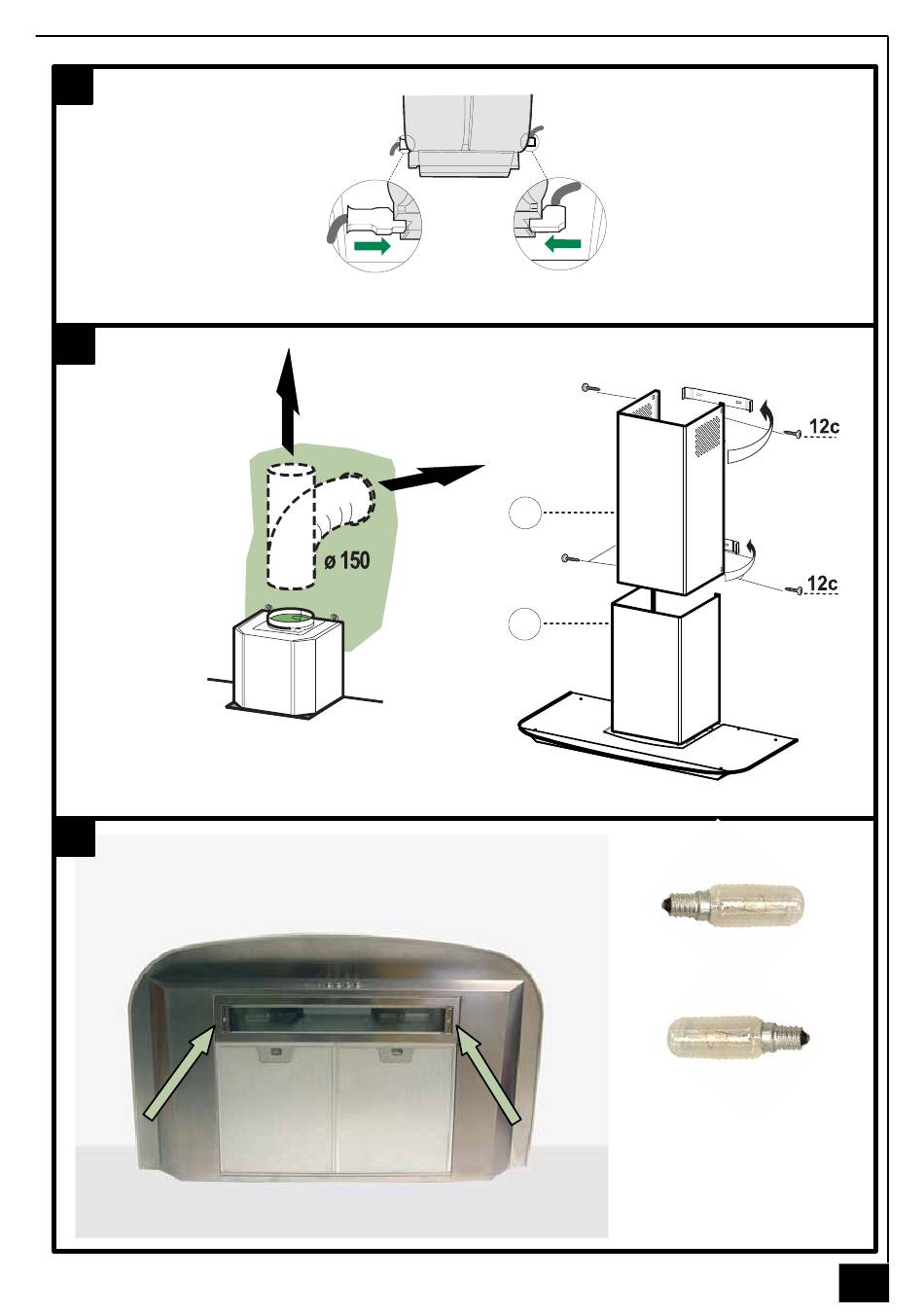 ø 150

12c

12c