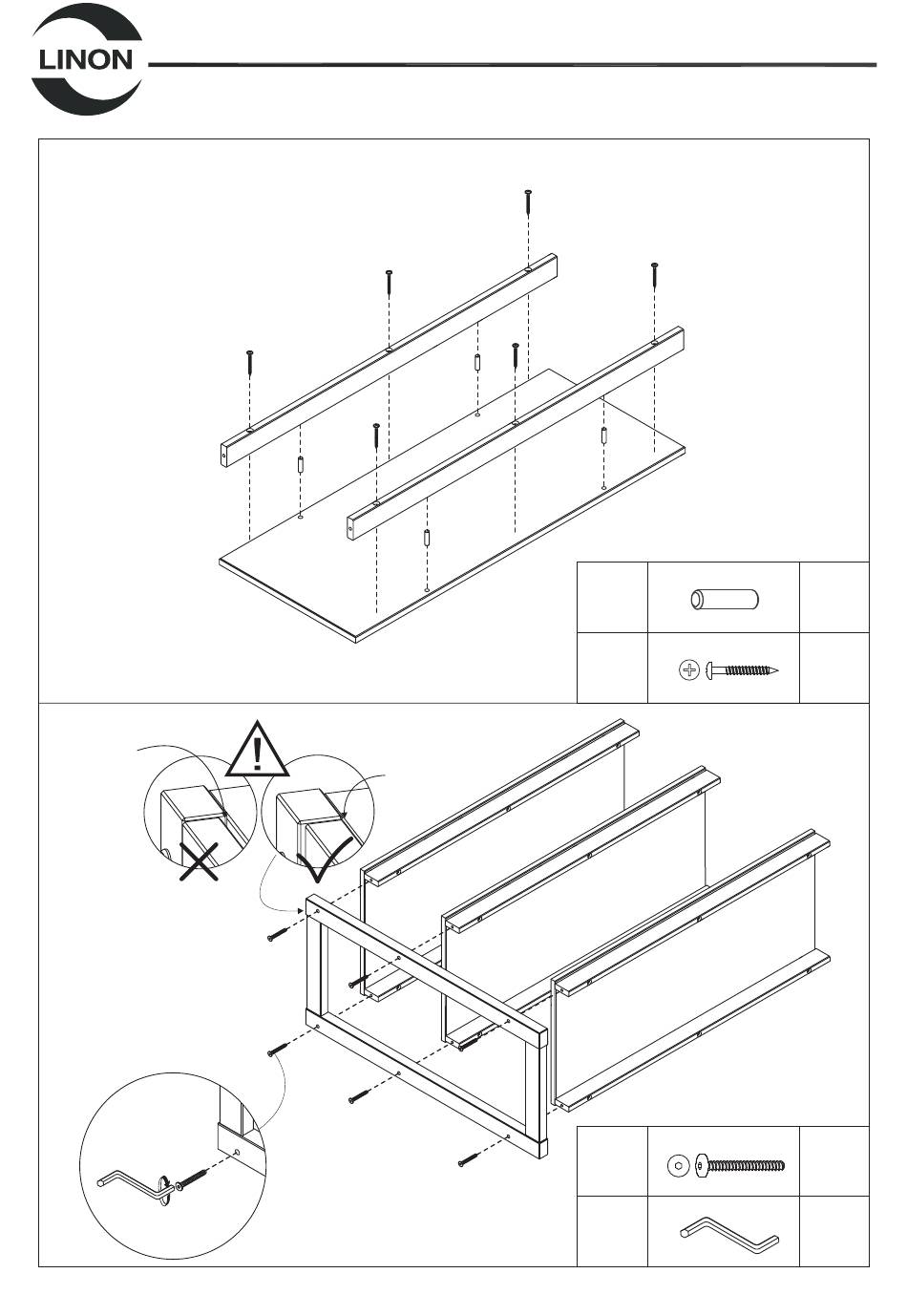 LINON