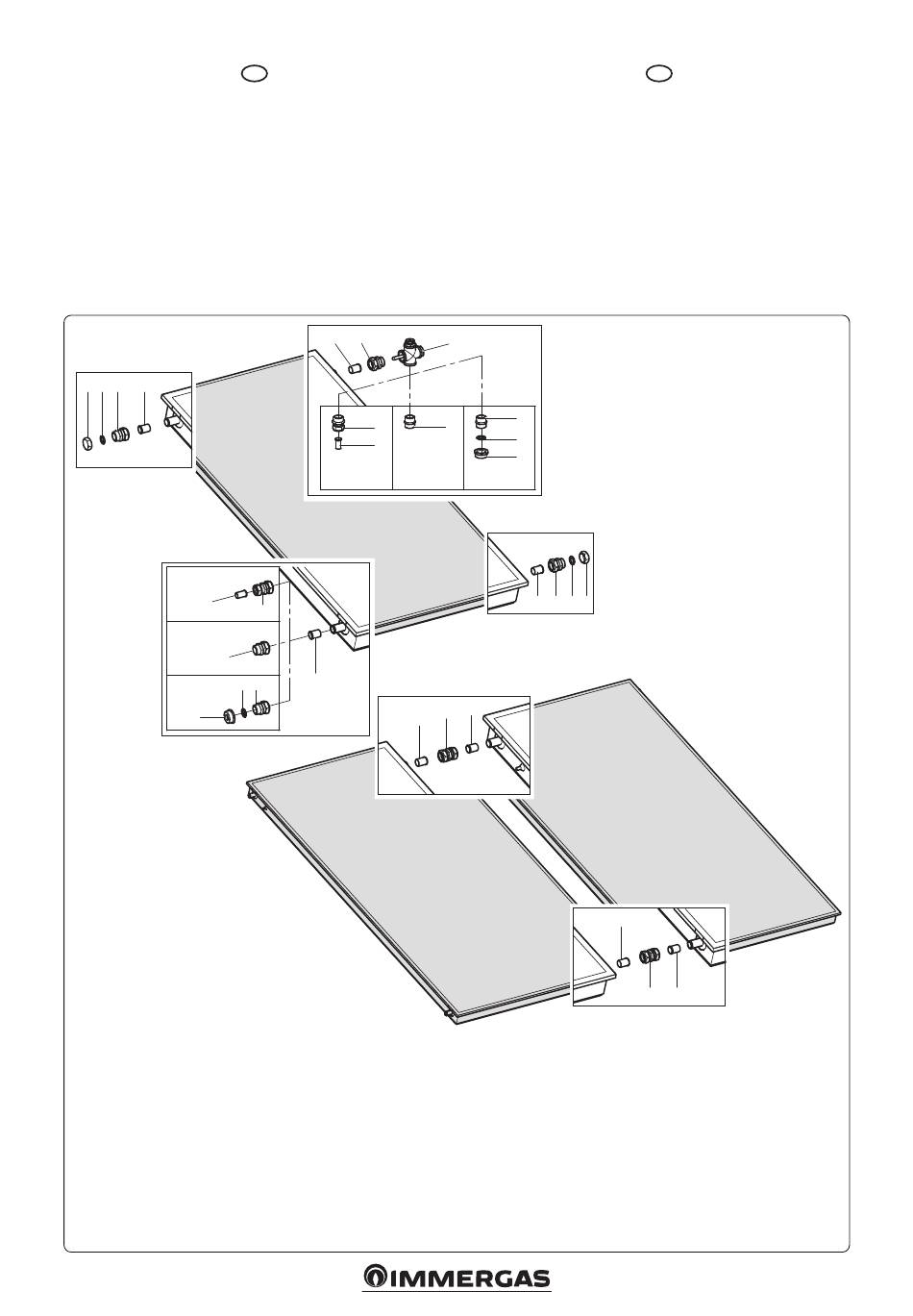 IMMERGAS