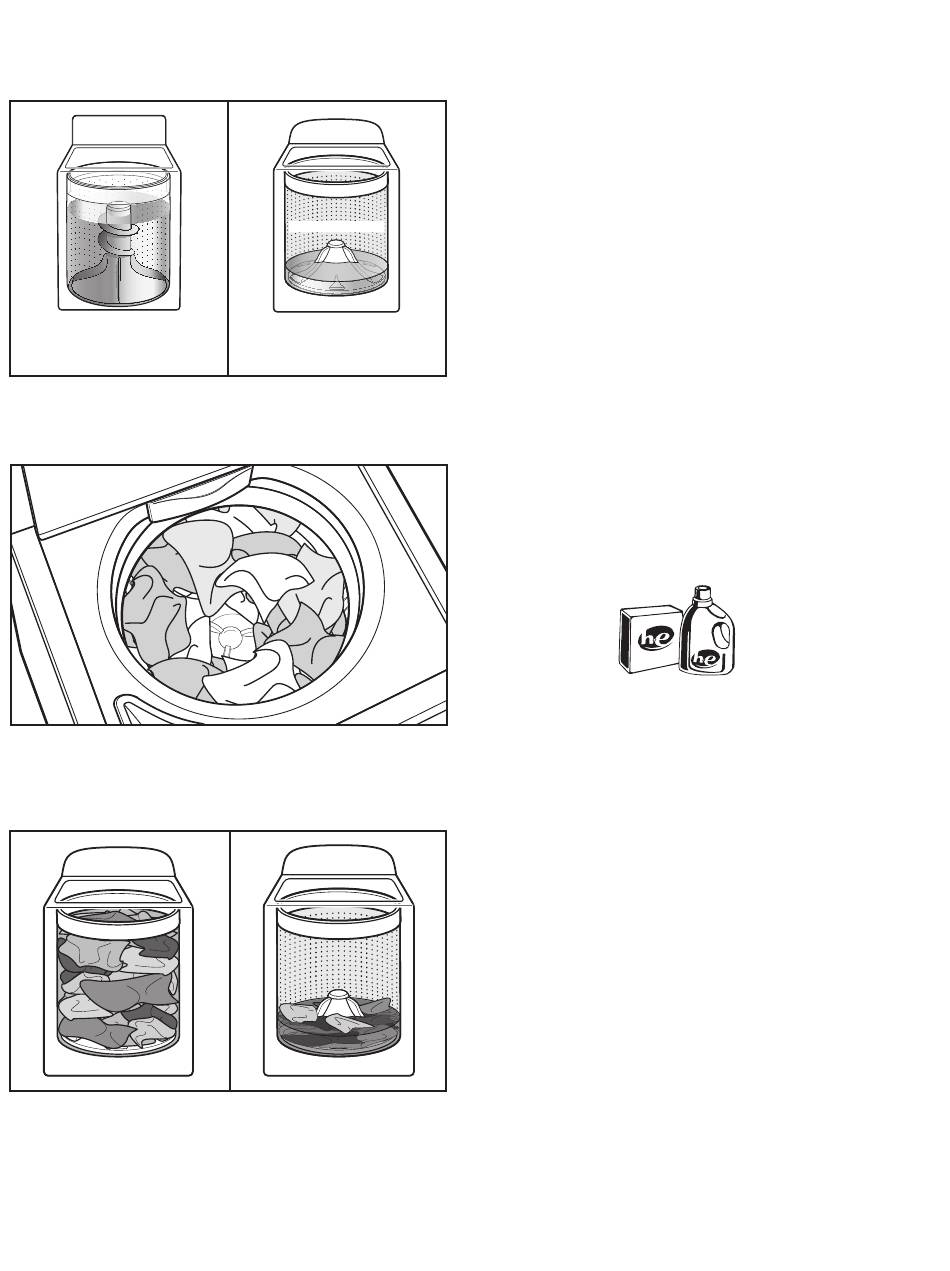 he
he