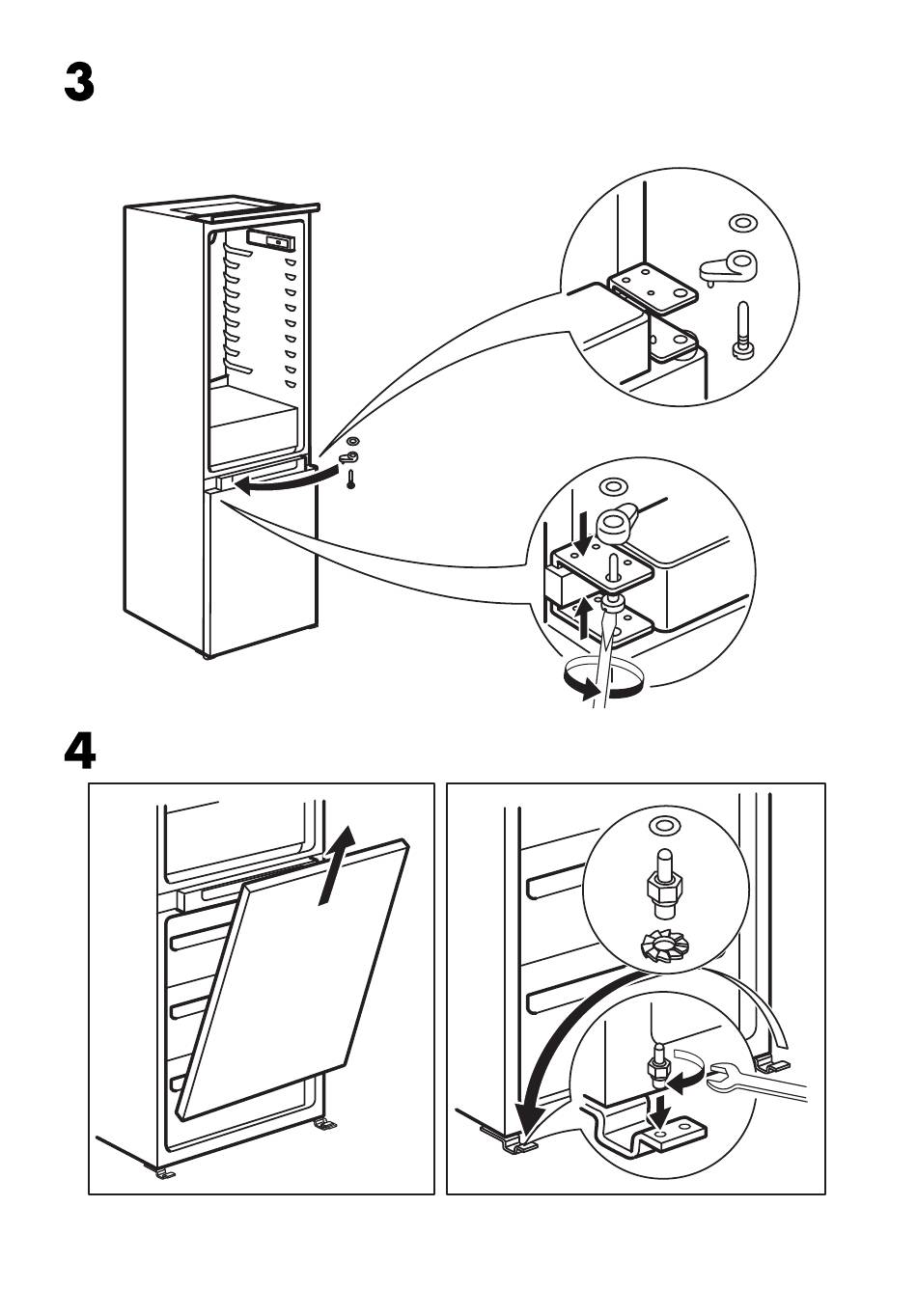 3

4