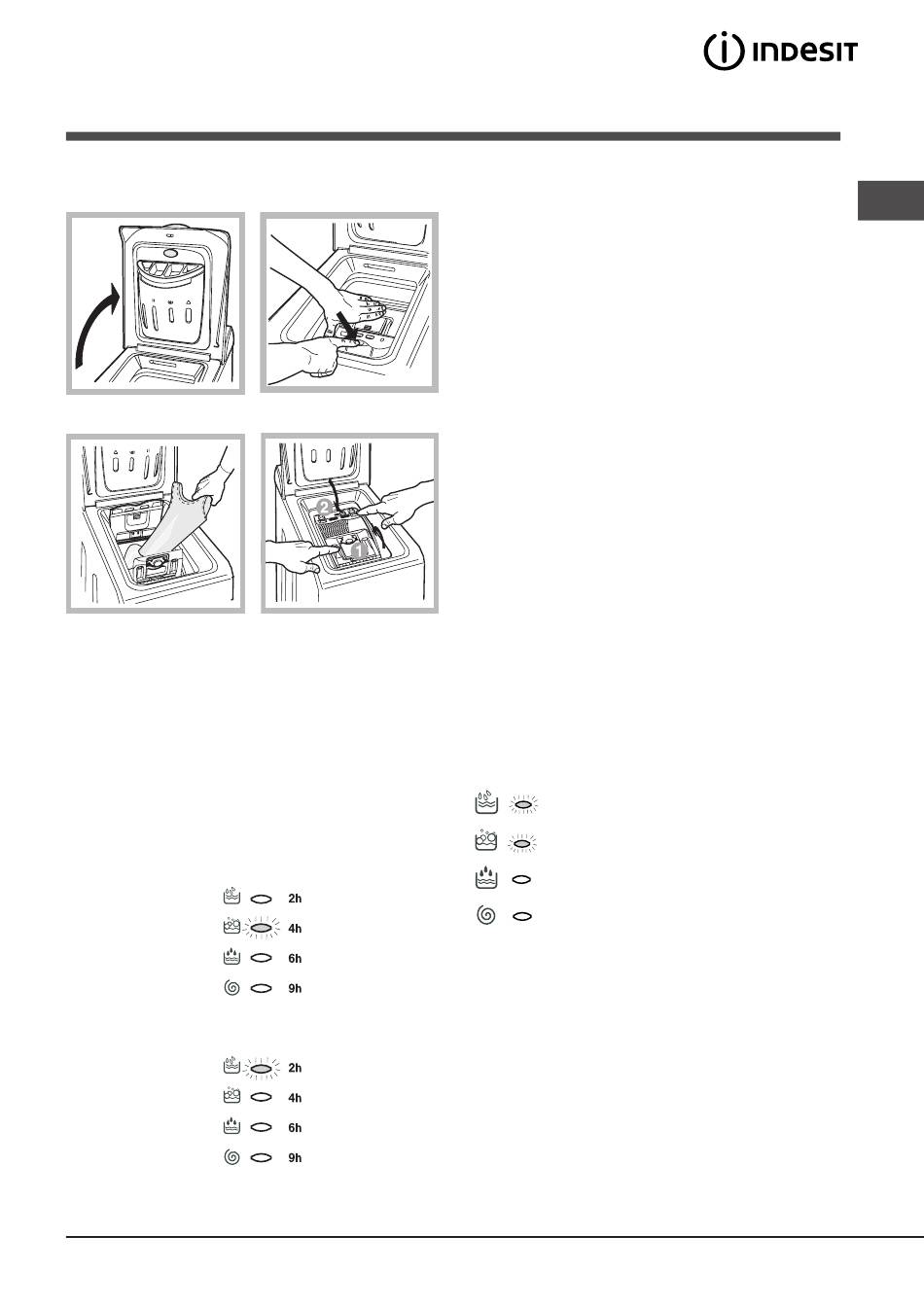 INDESIT

2

1

2h

4h

6h

9h

2h

4h

6h

9h