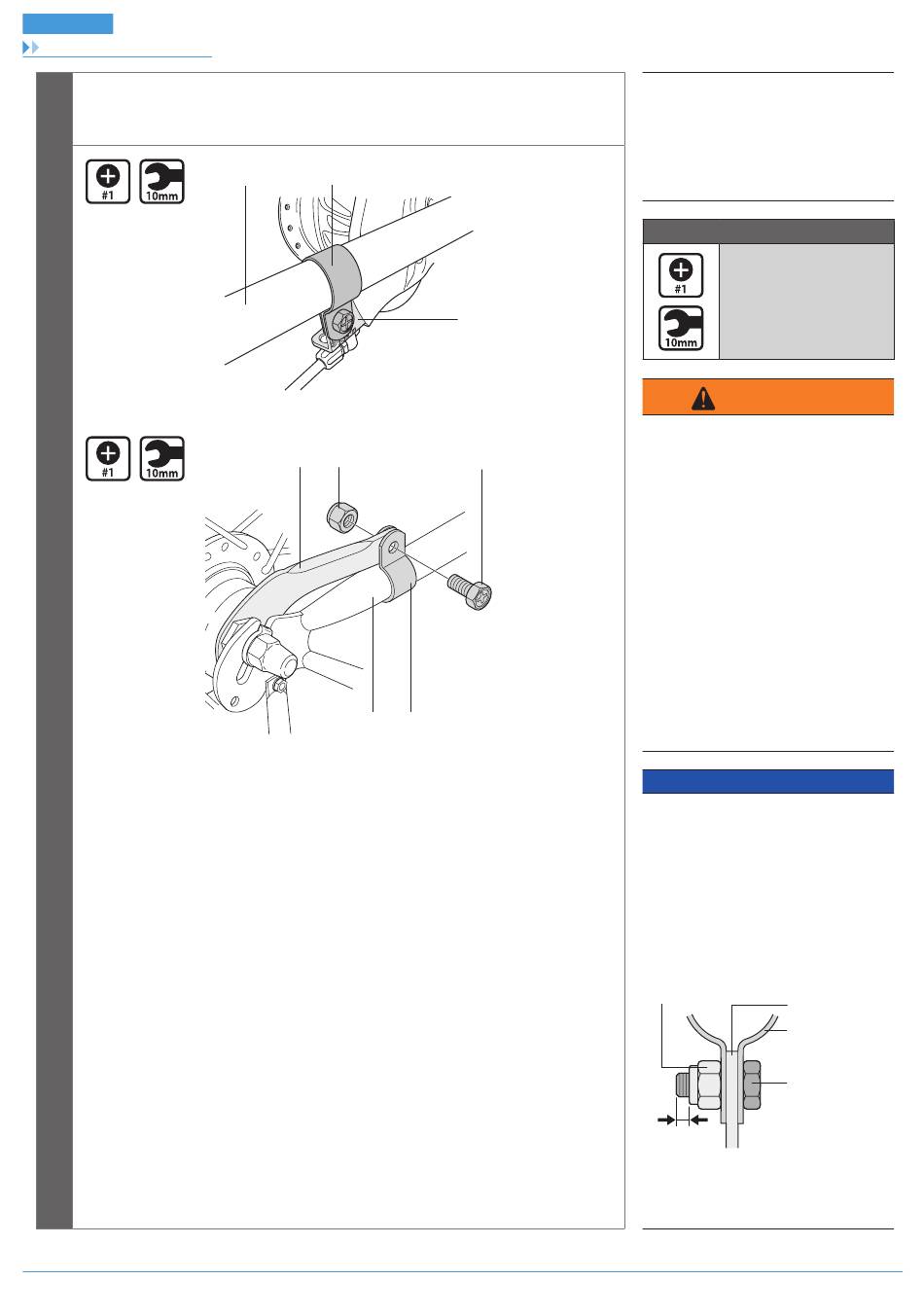 #1

10mm

#1

10mm

#1

10mm