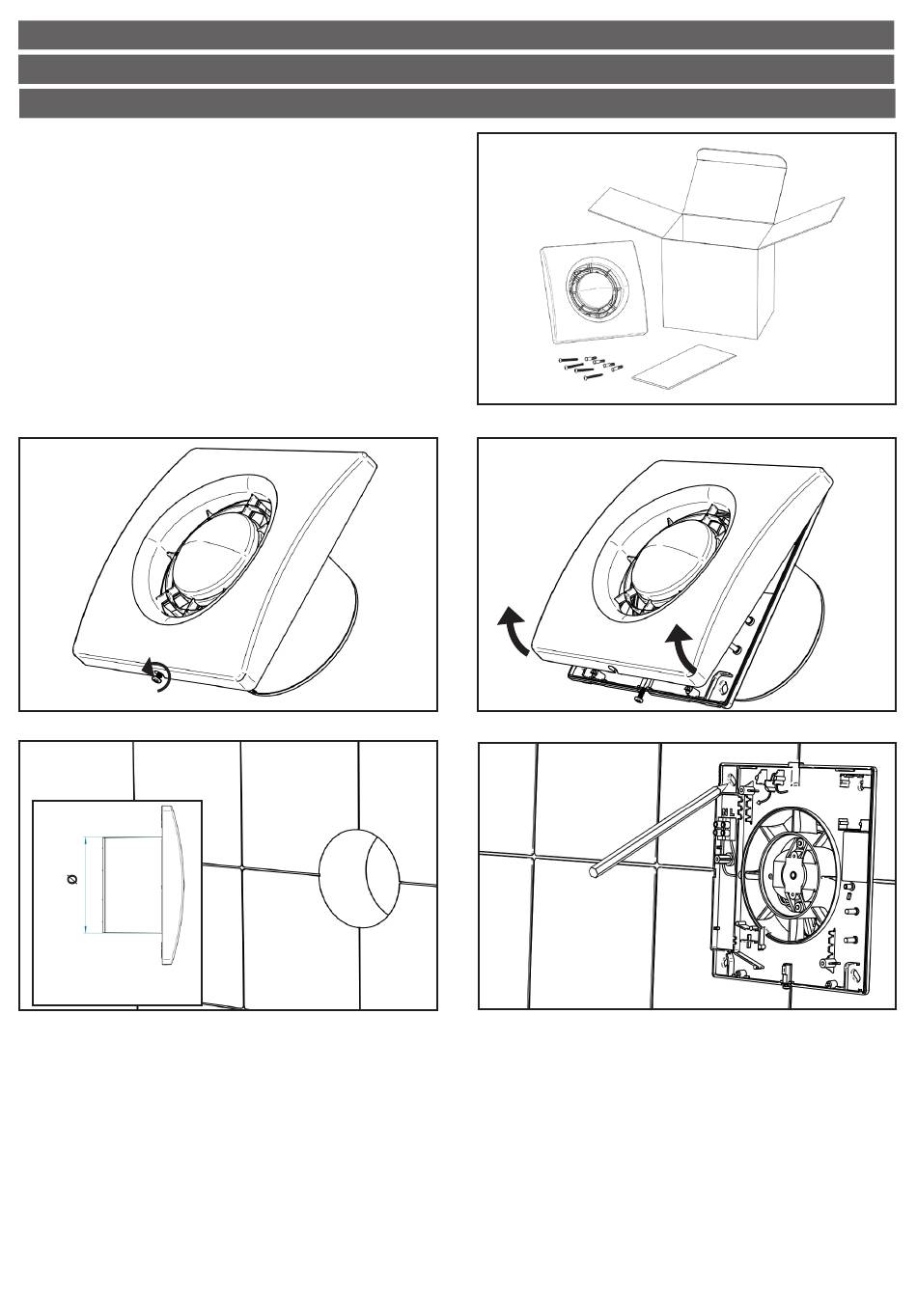 Ø