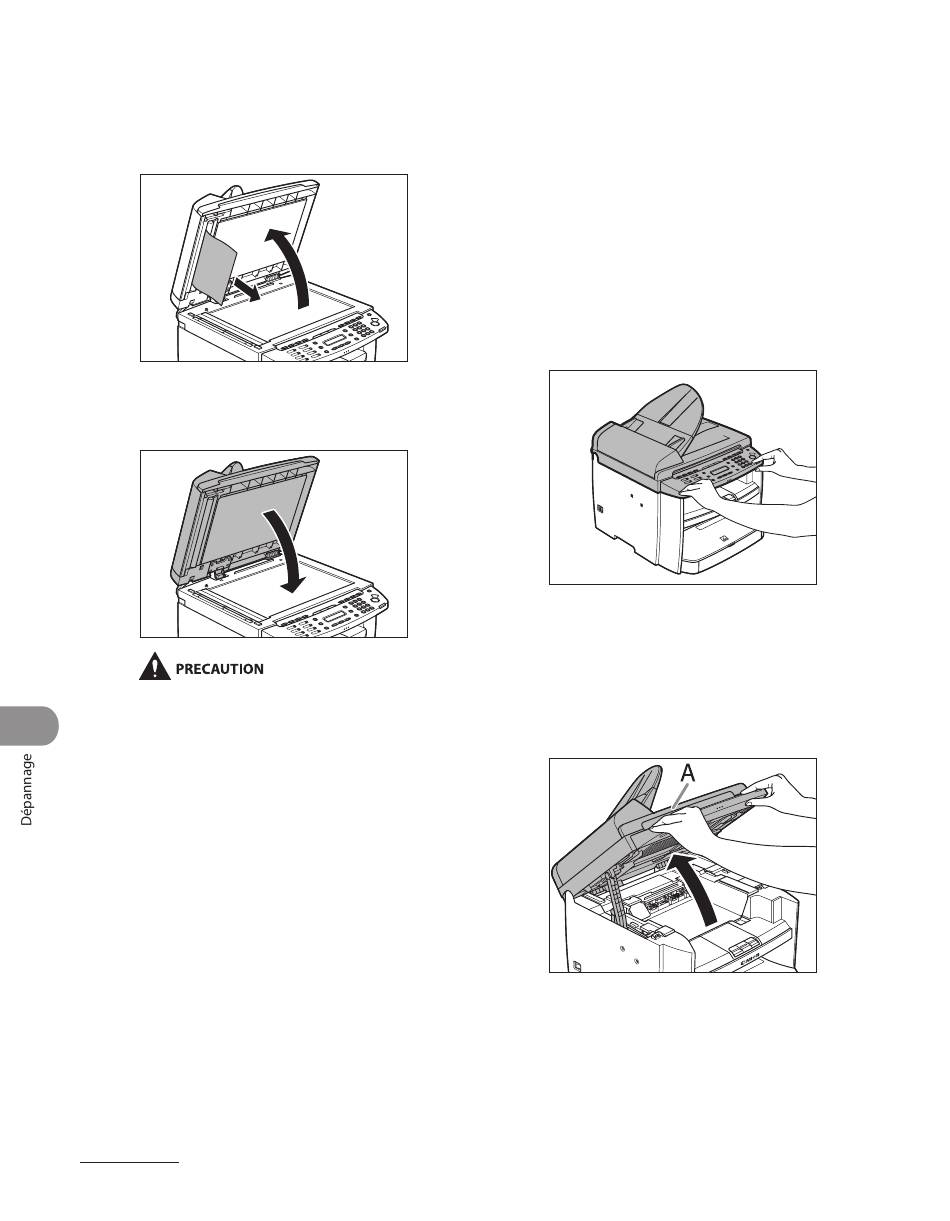 PRECAUTION

Dépannage

A