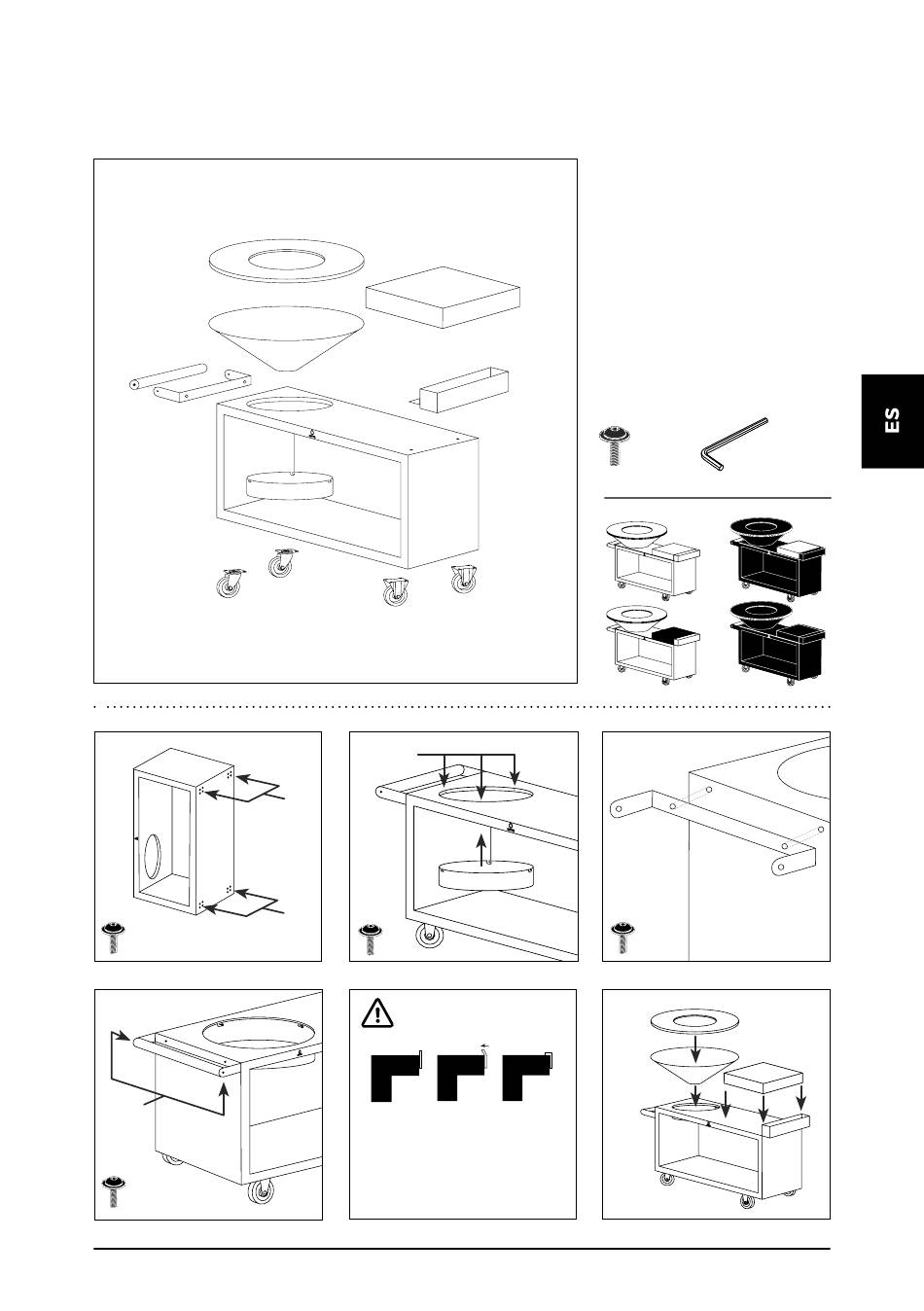 ES