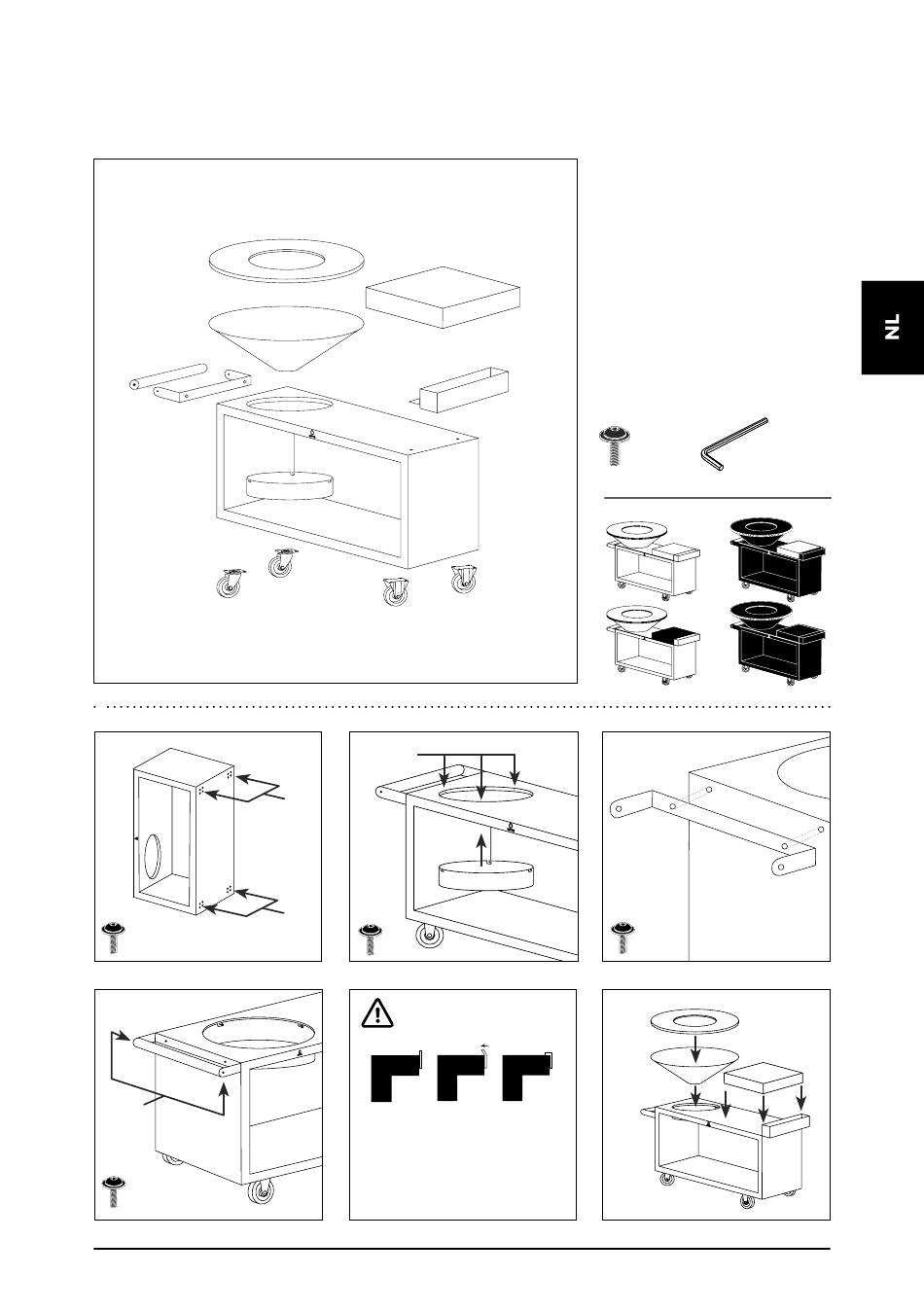 NL