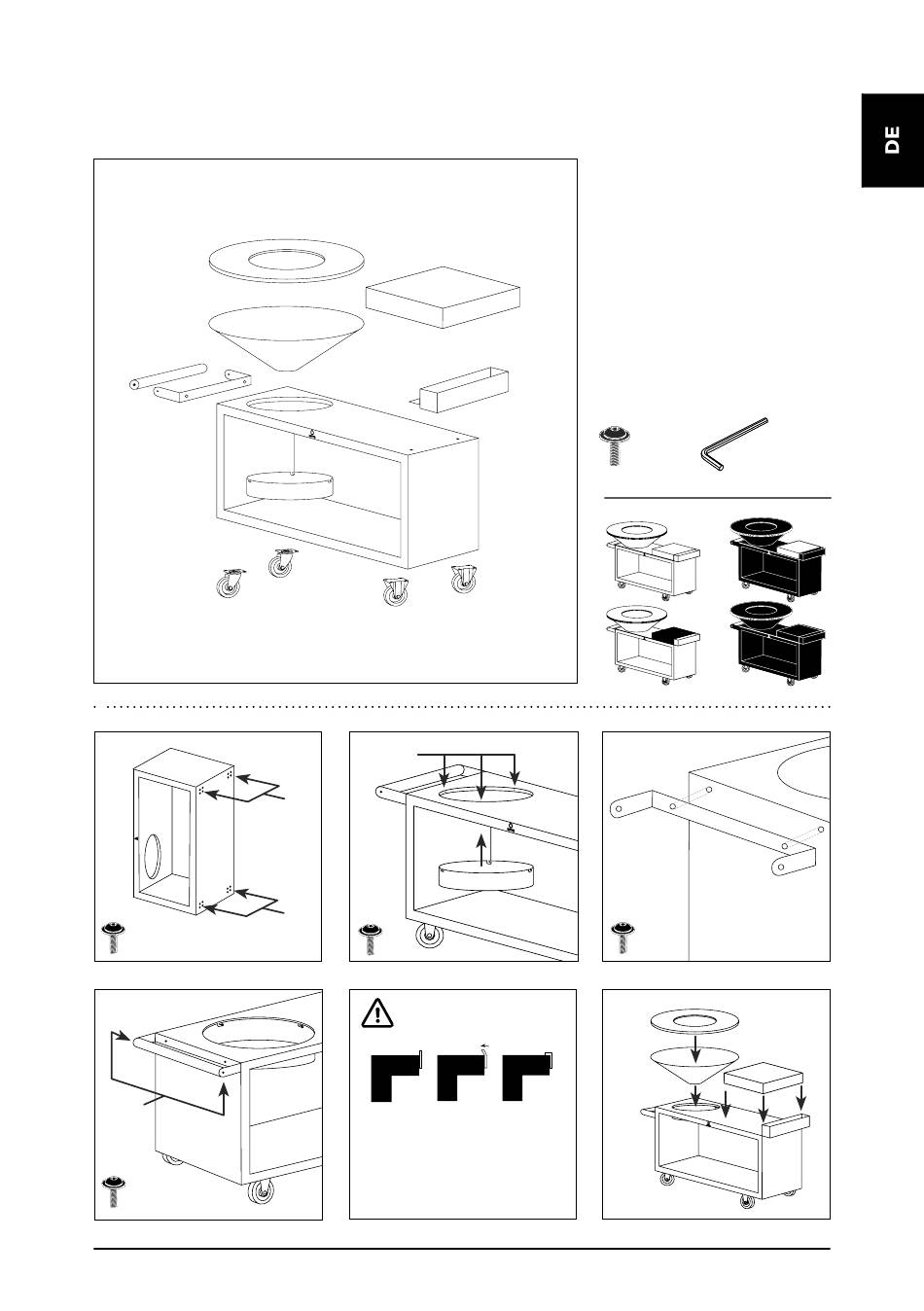 DE