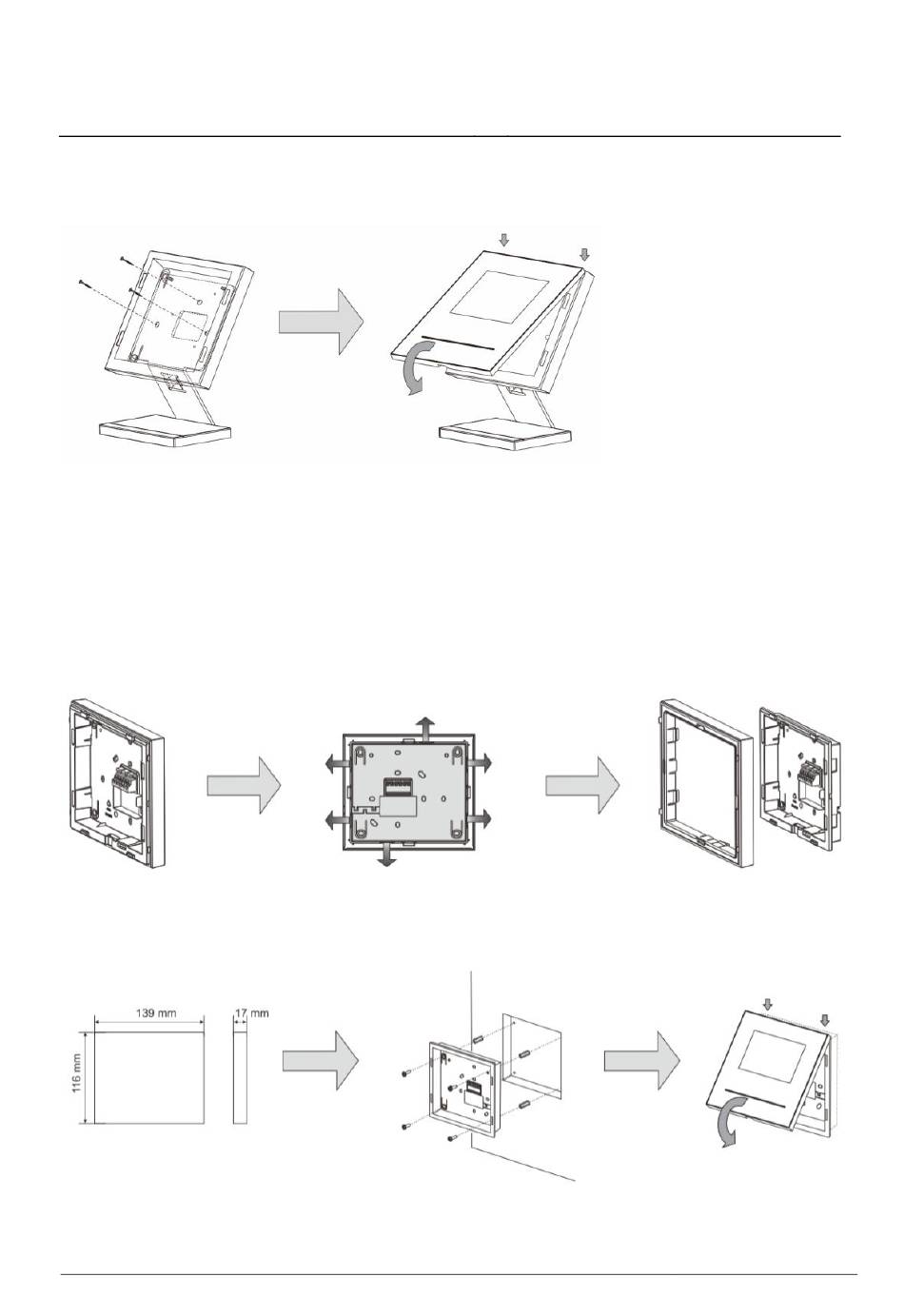 139 mm

17 mm

116 mm