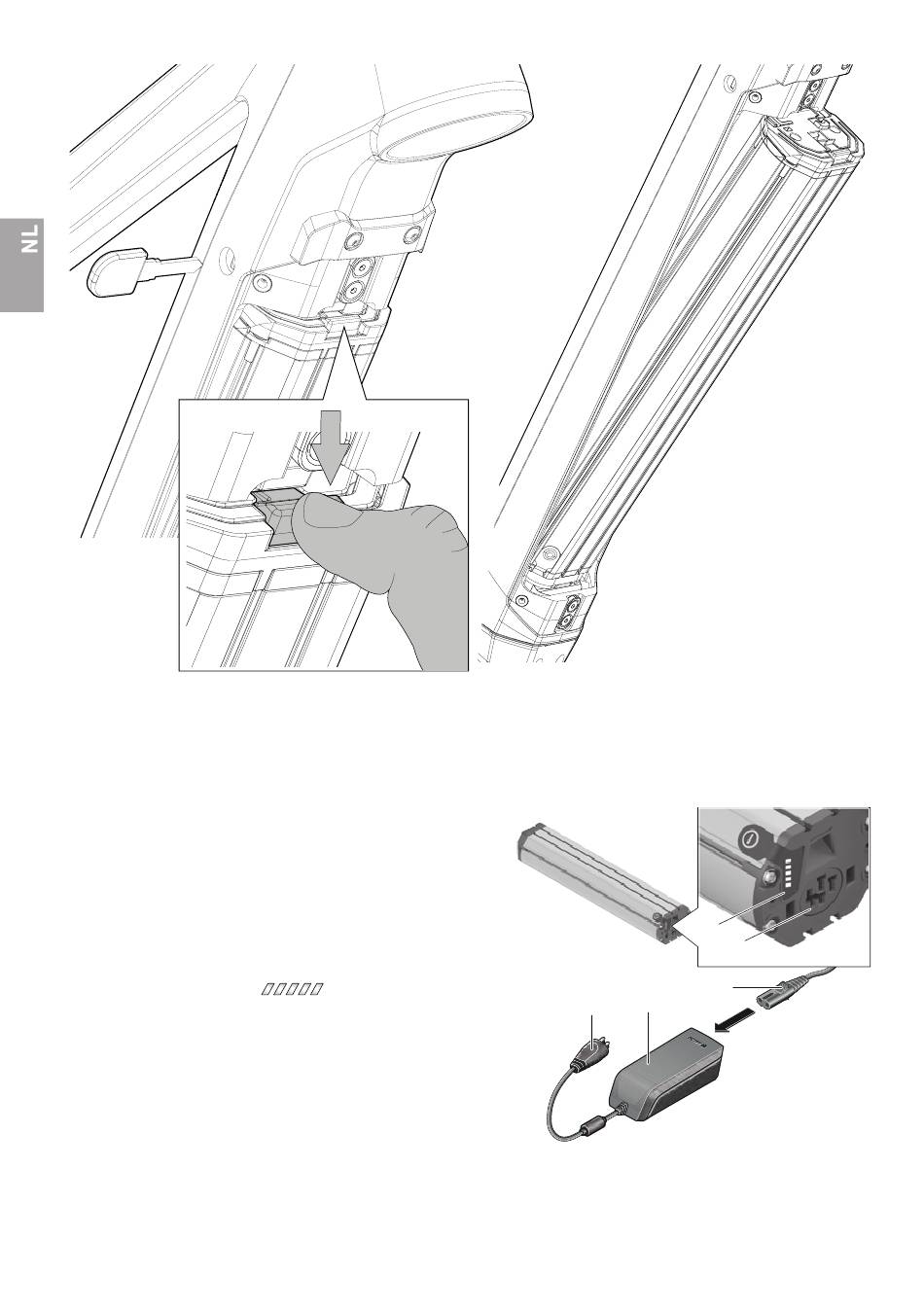 NL