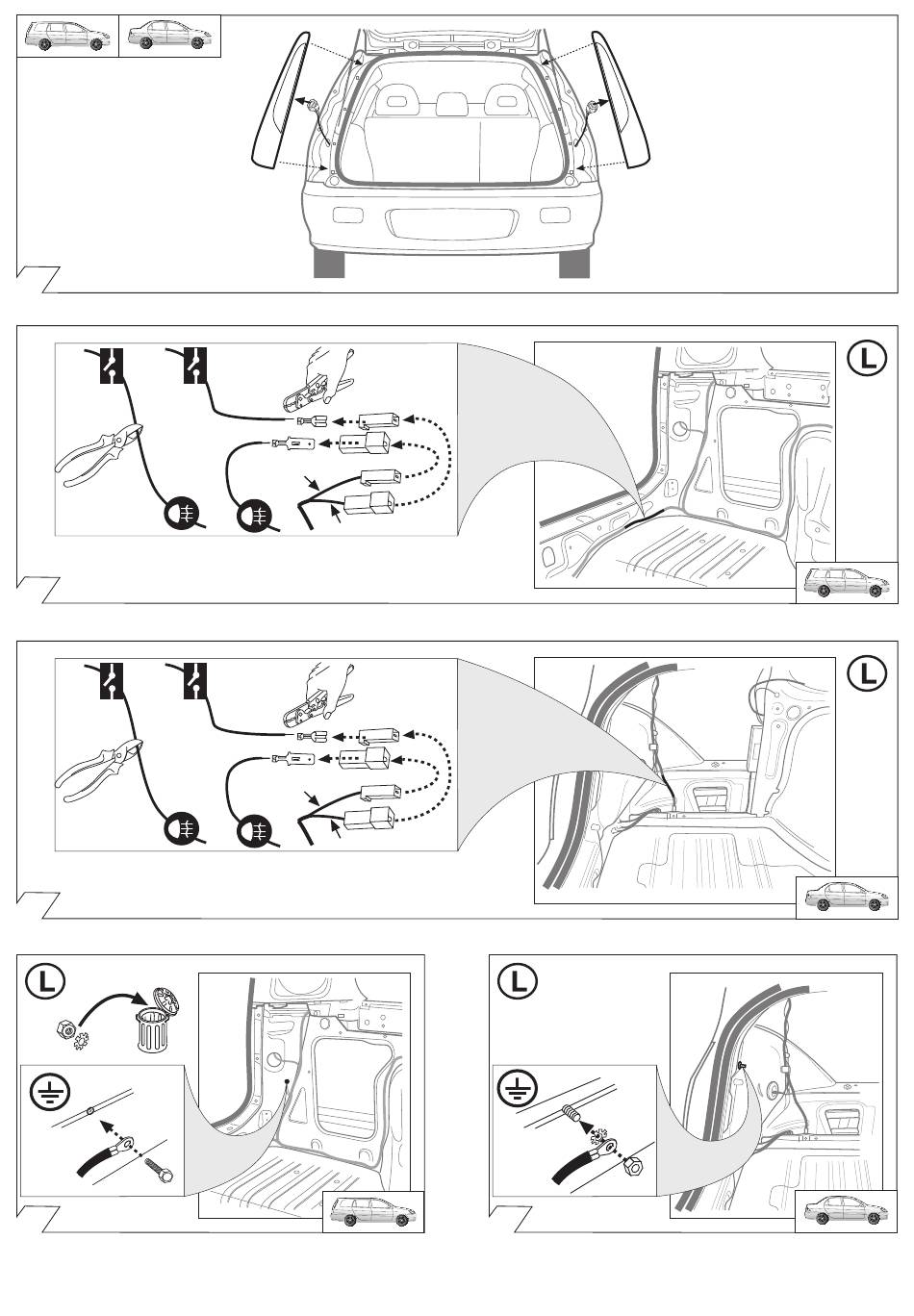 L

L

L

L