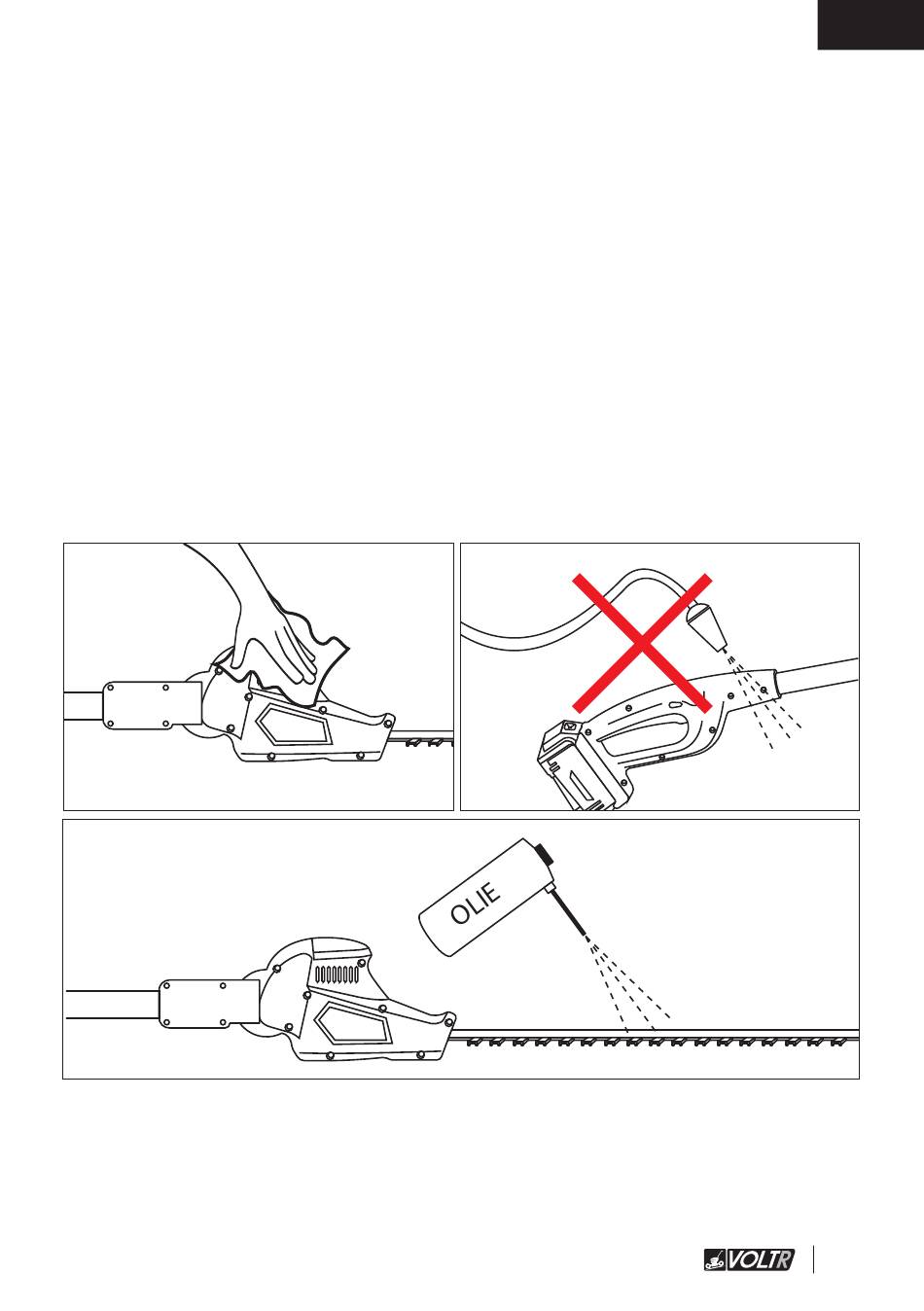 OLIE

VOLTR