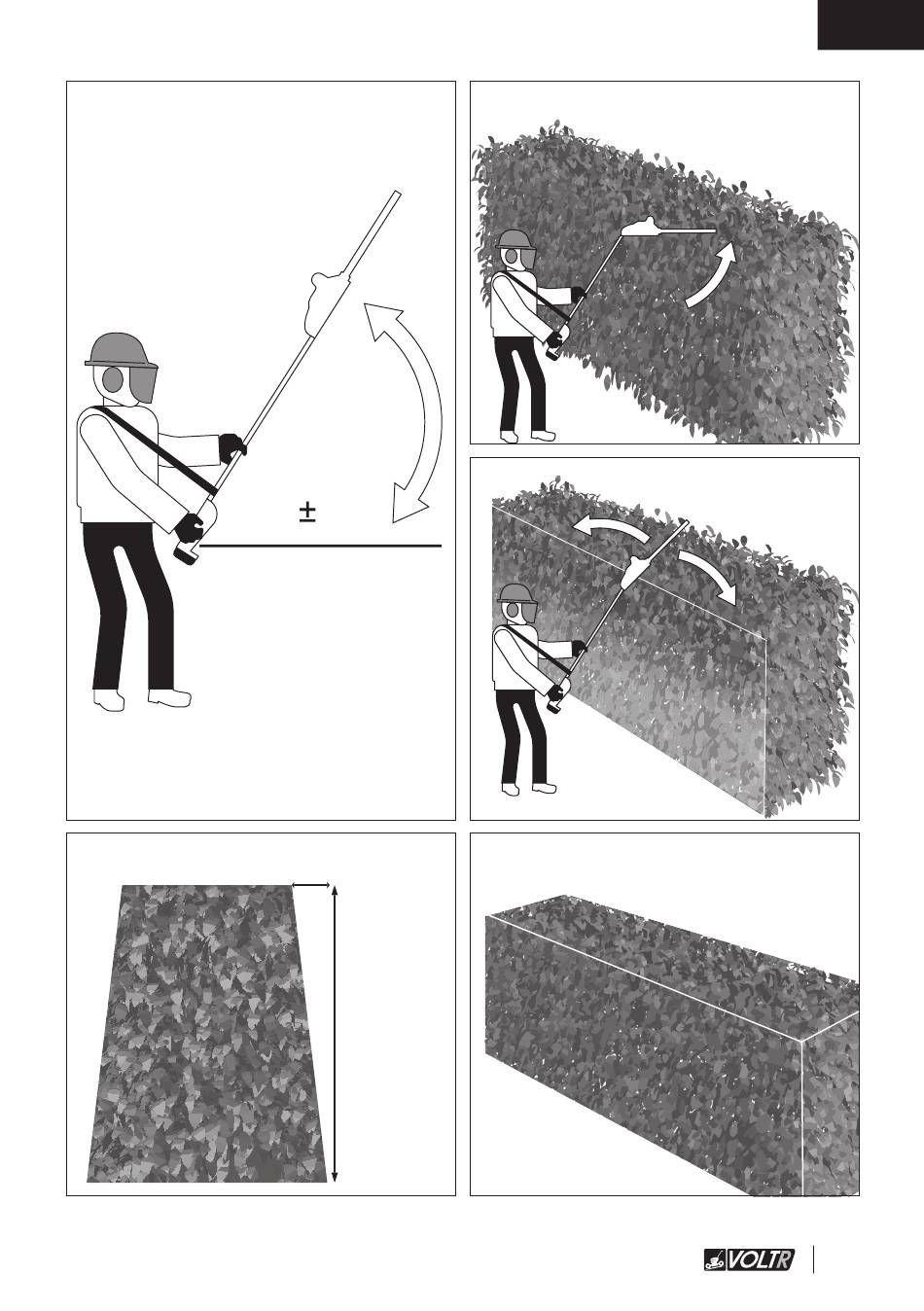 ±

VOLTR