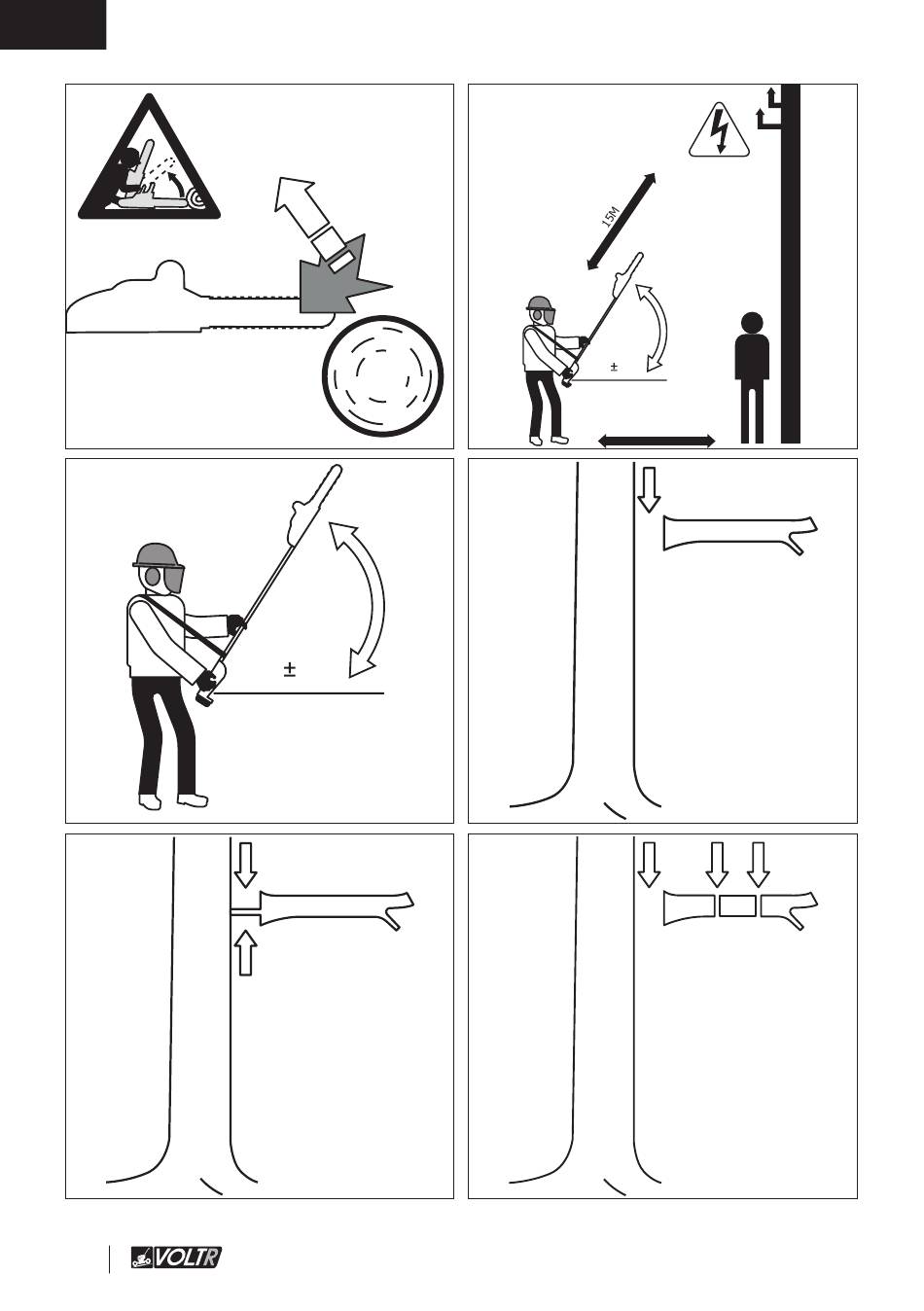 15M

±

±

VOLTR