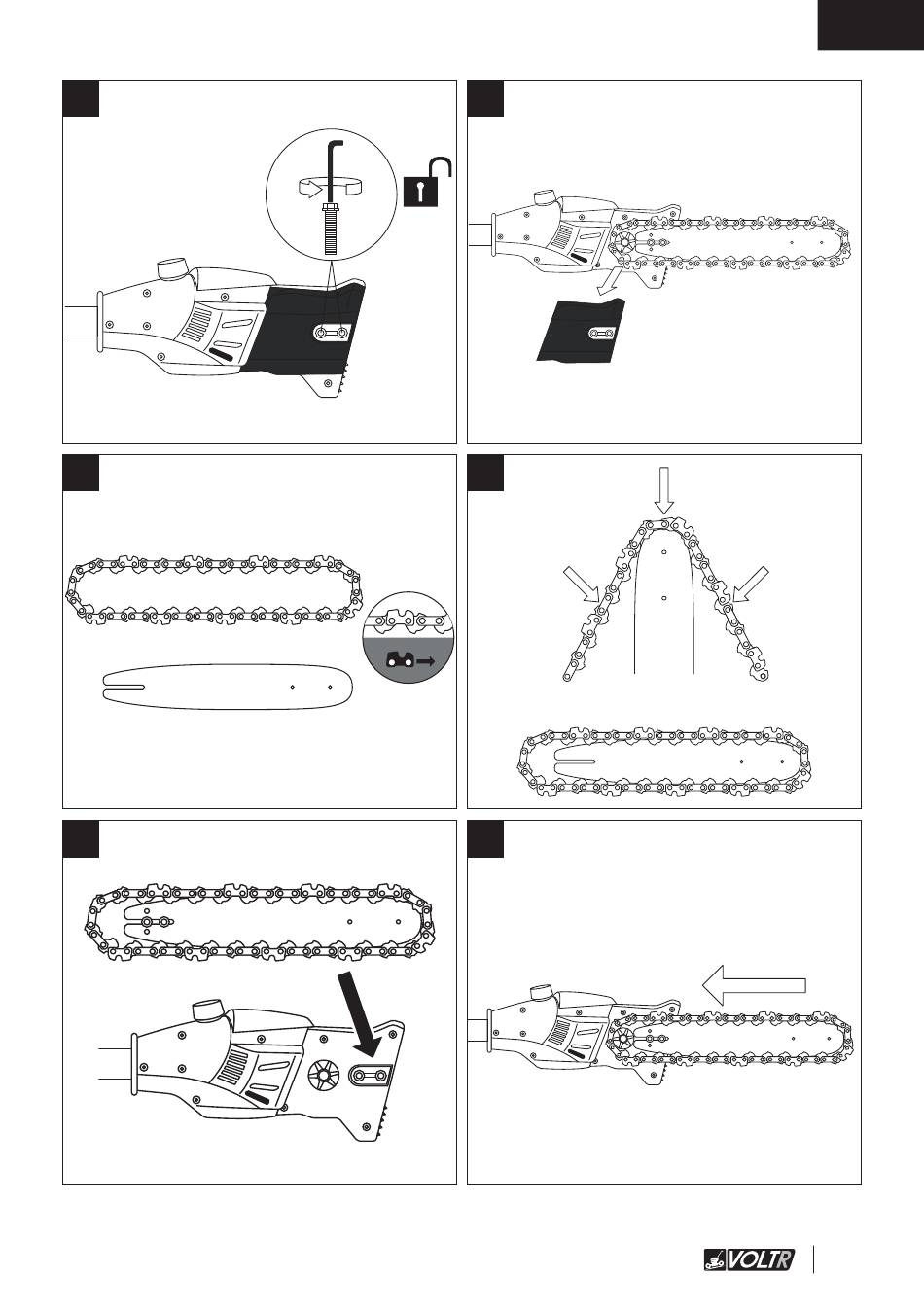 VOLTR