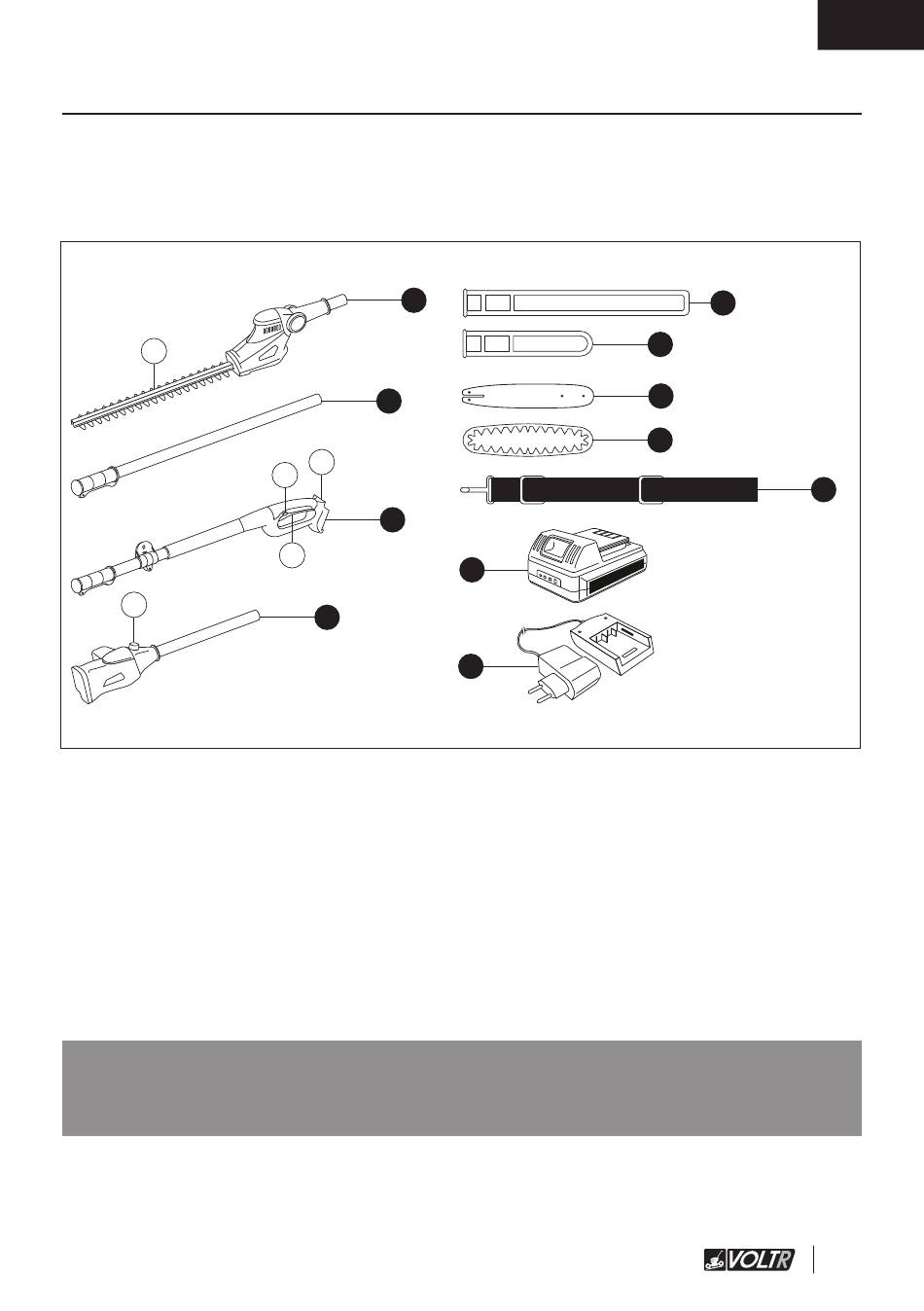 VOLTR