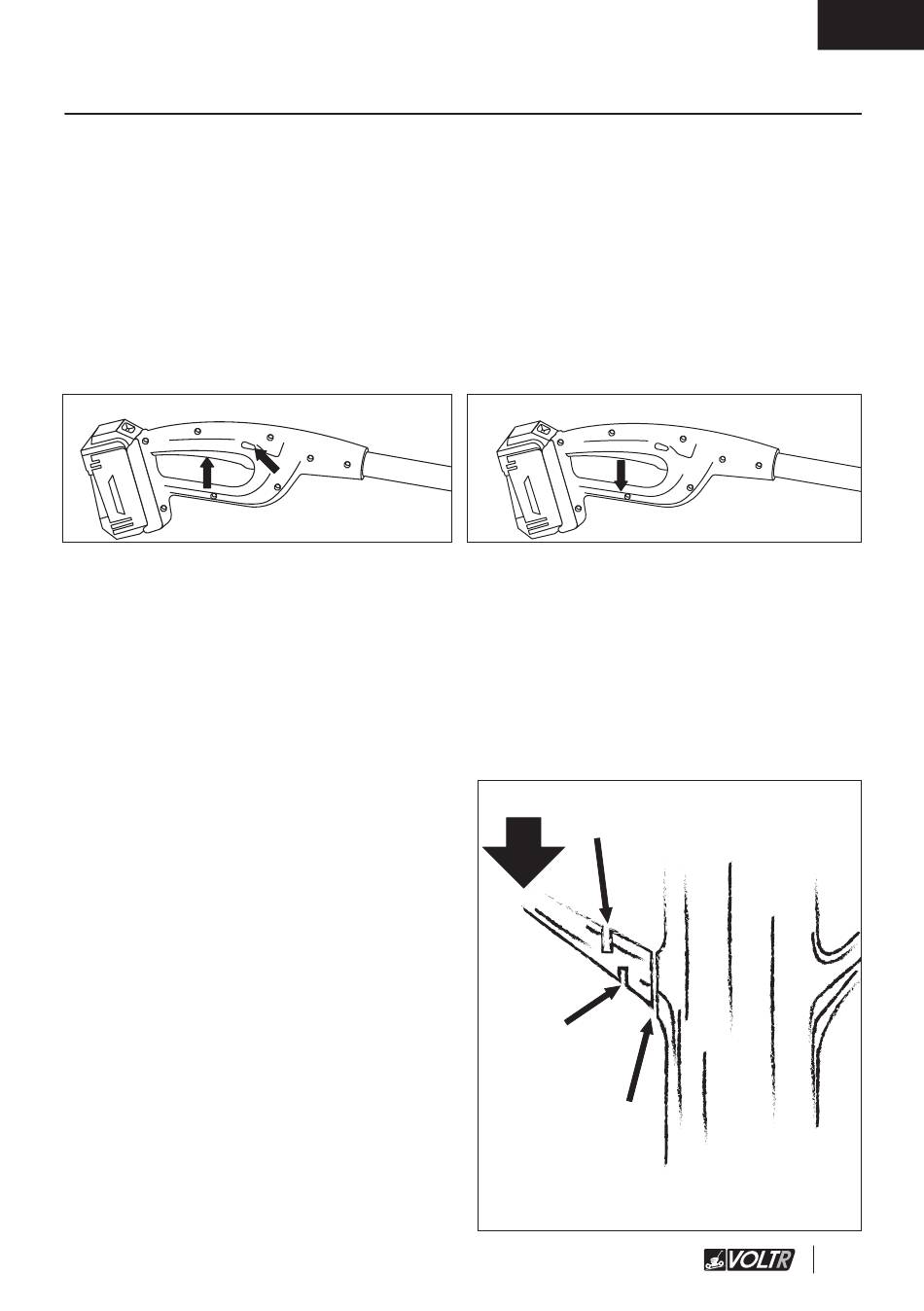 VOLTR