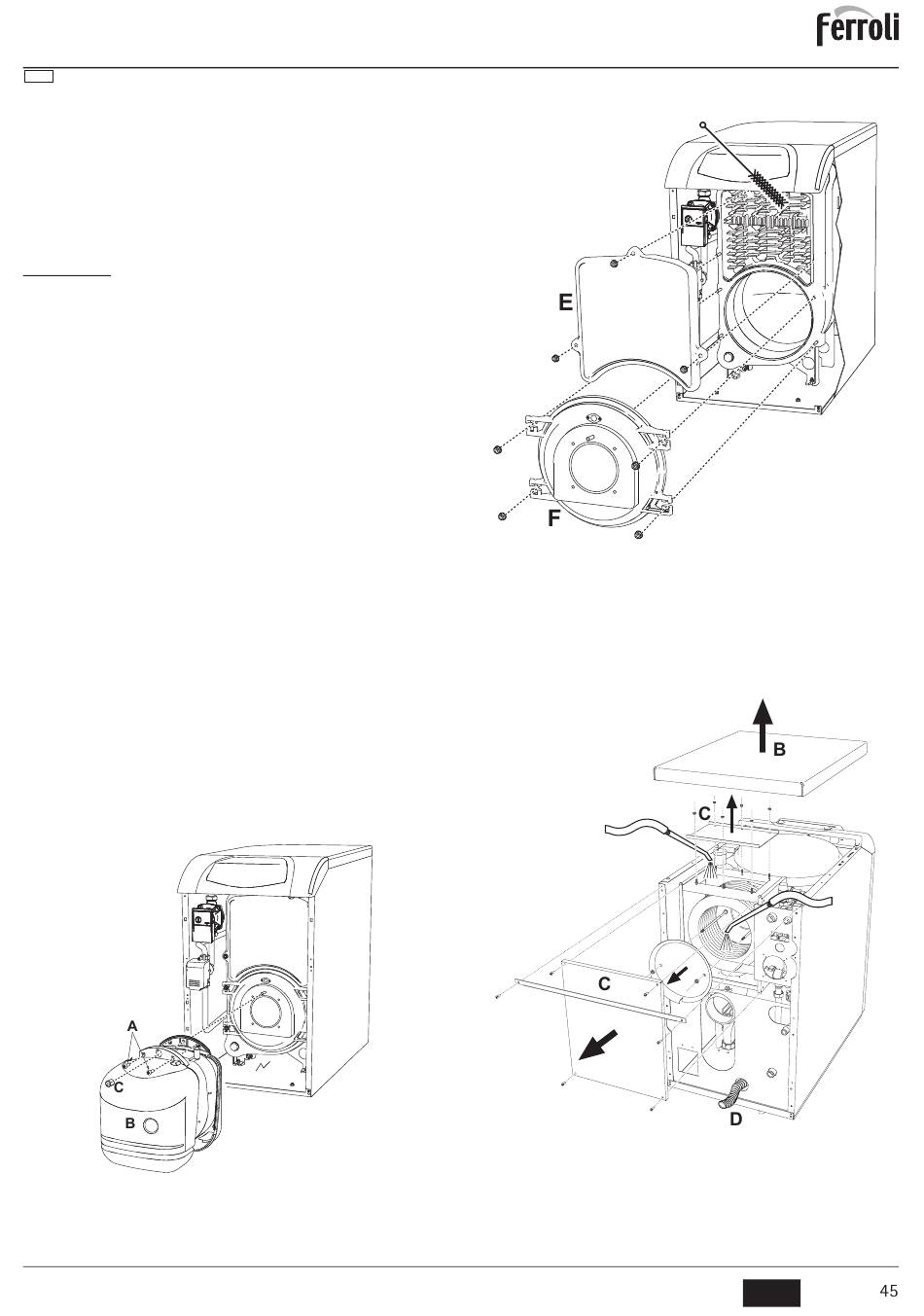 ferroli

E

F

B

C

C

D

A

C

B

45