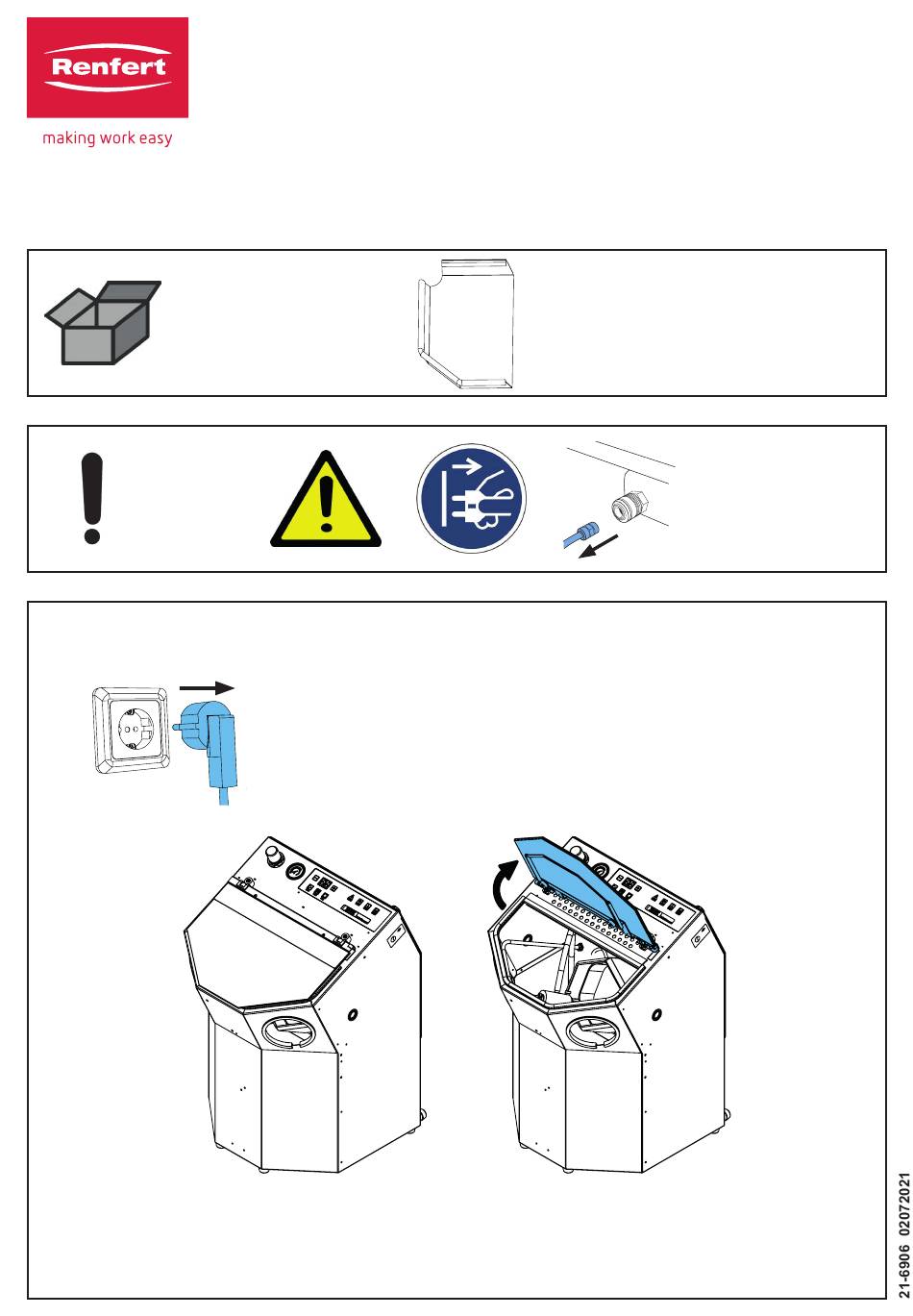 Renfert
making work easy

21-6906 02072021