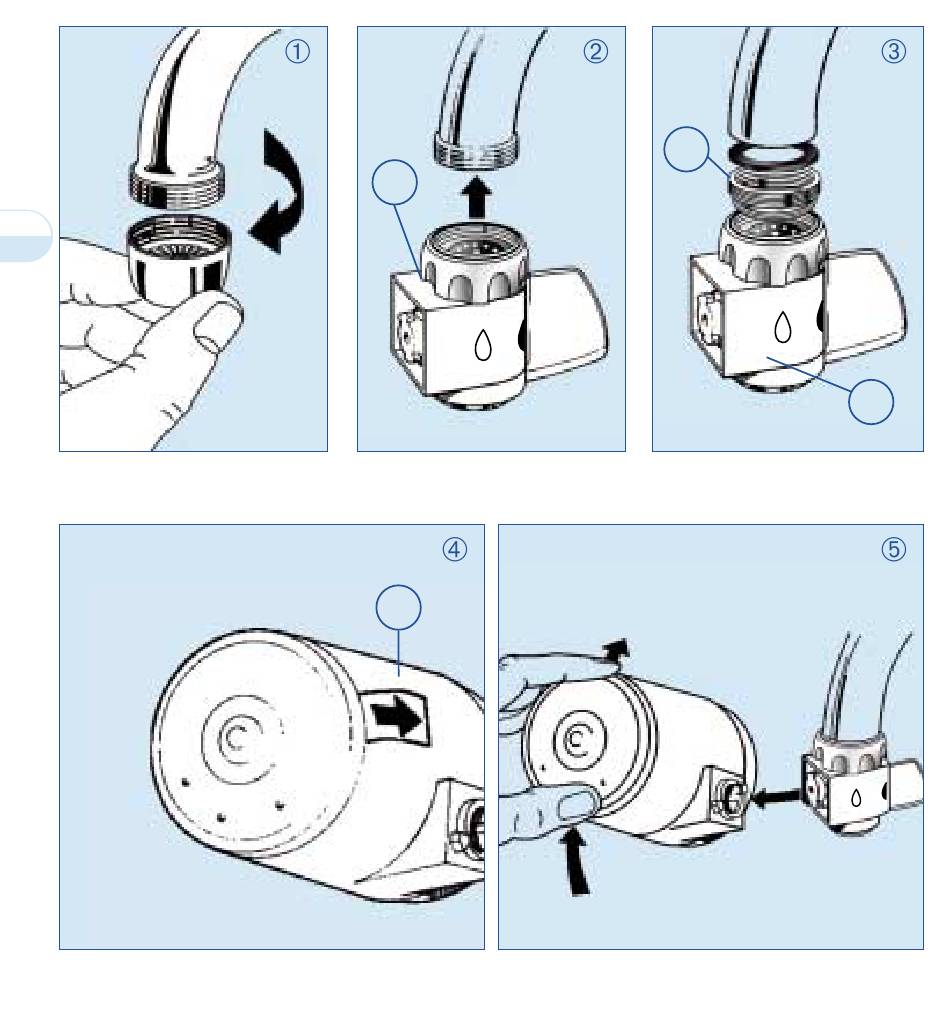 ①

②

③

④

⑤